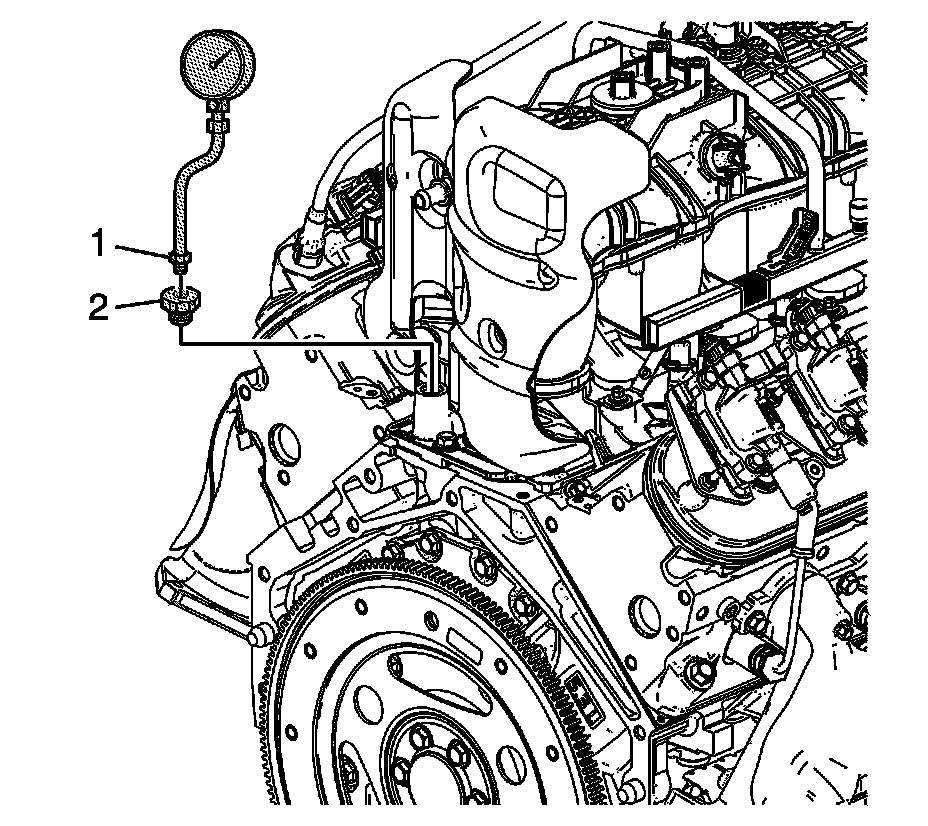 1
2