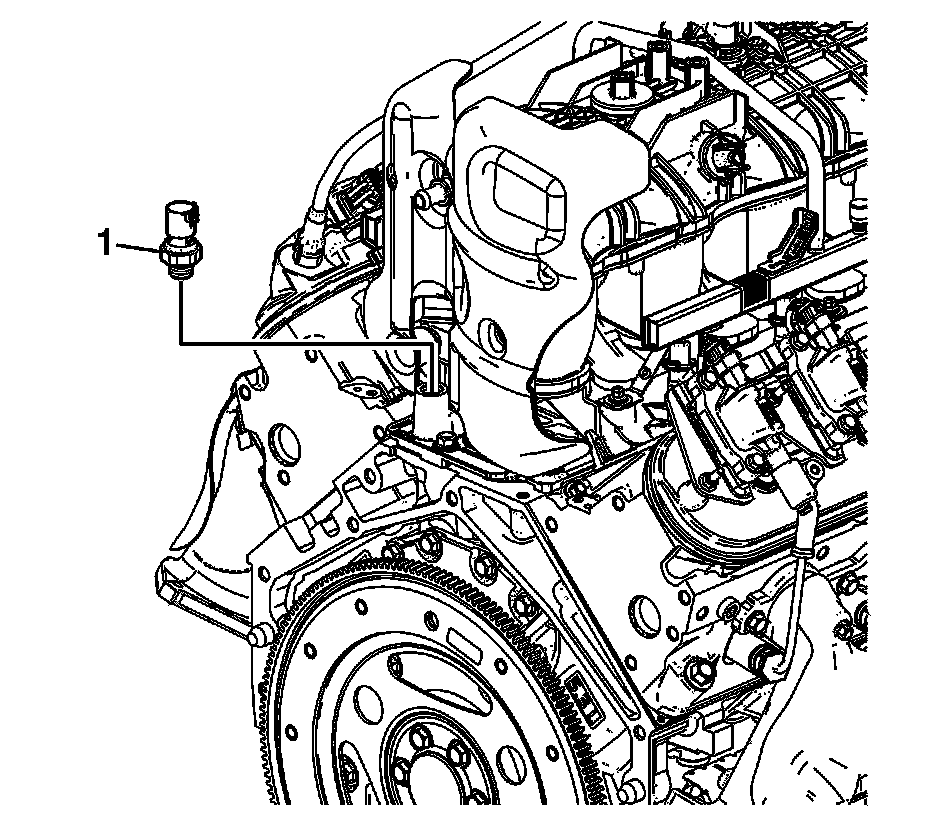 1