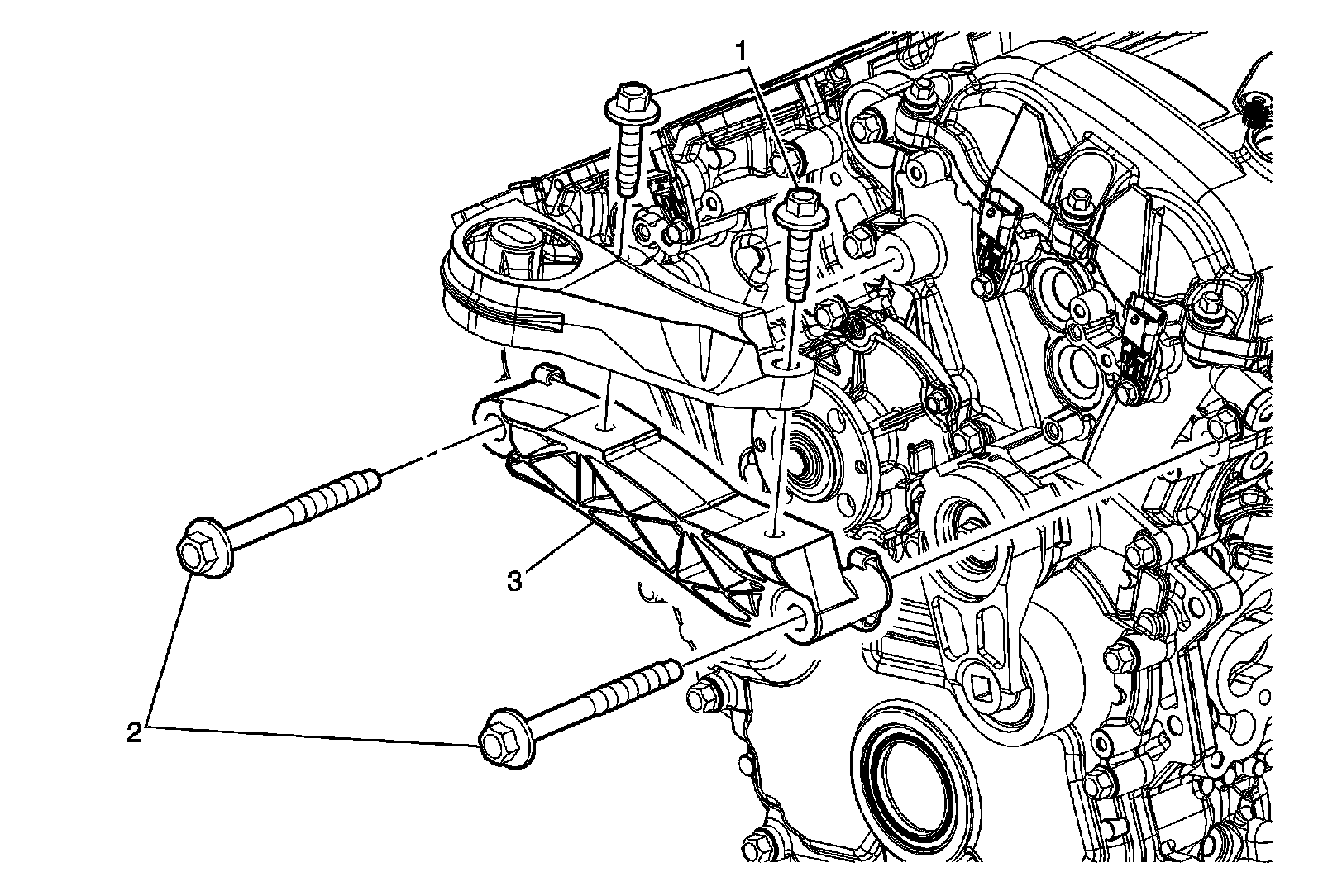 1
3
2