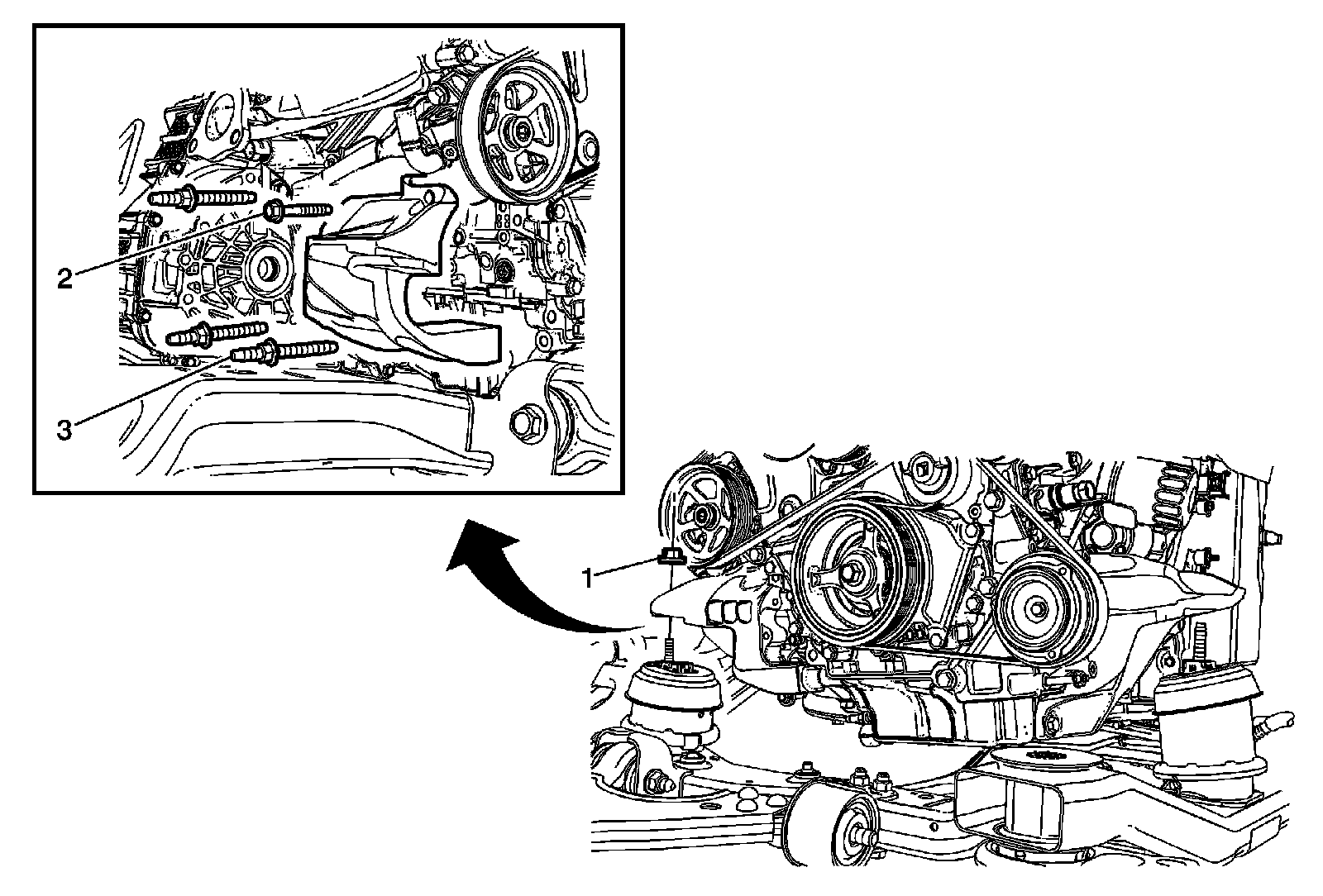 2
3
1