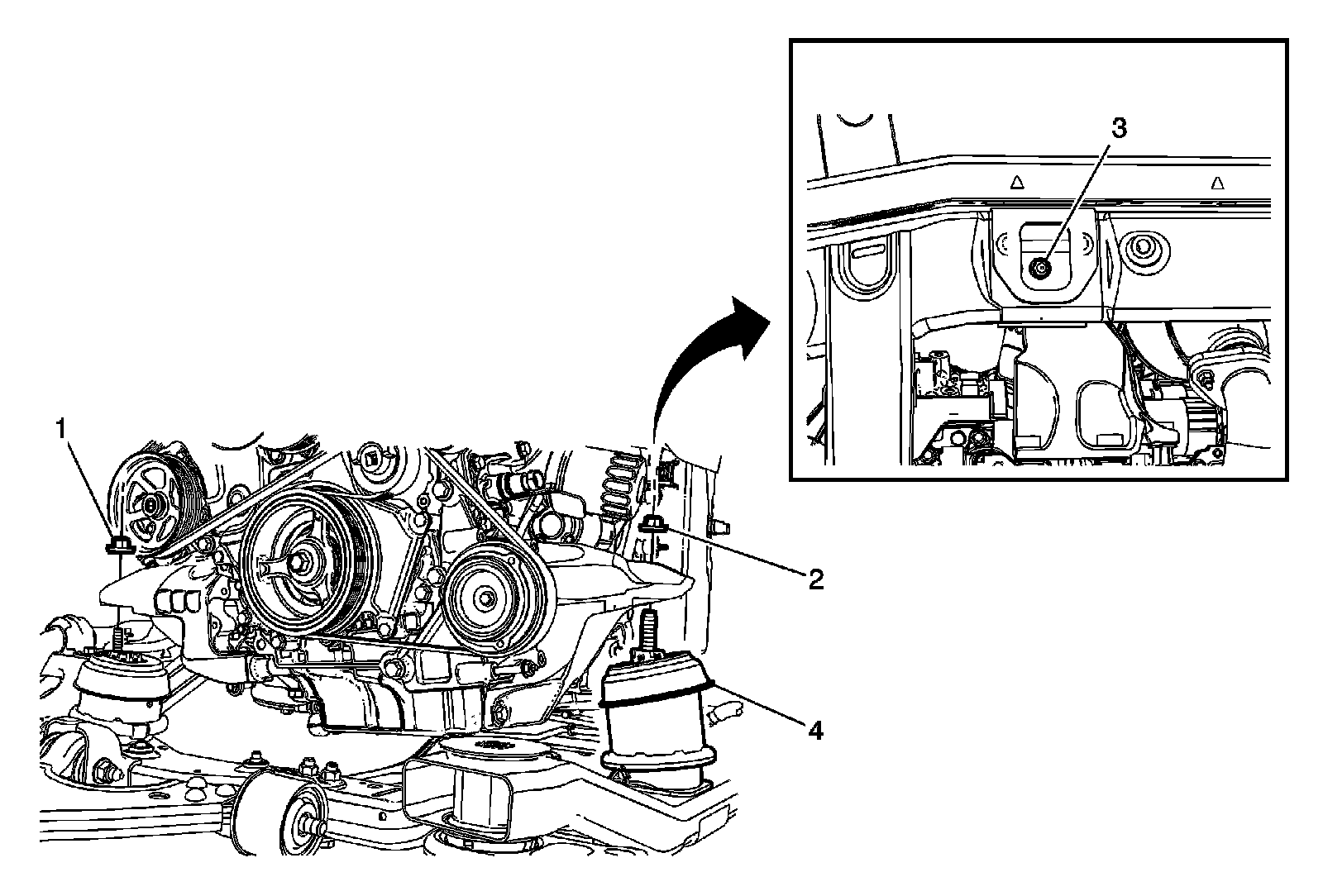 3
1
2
4