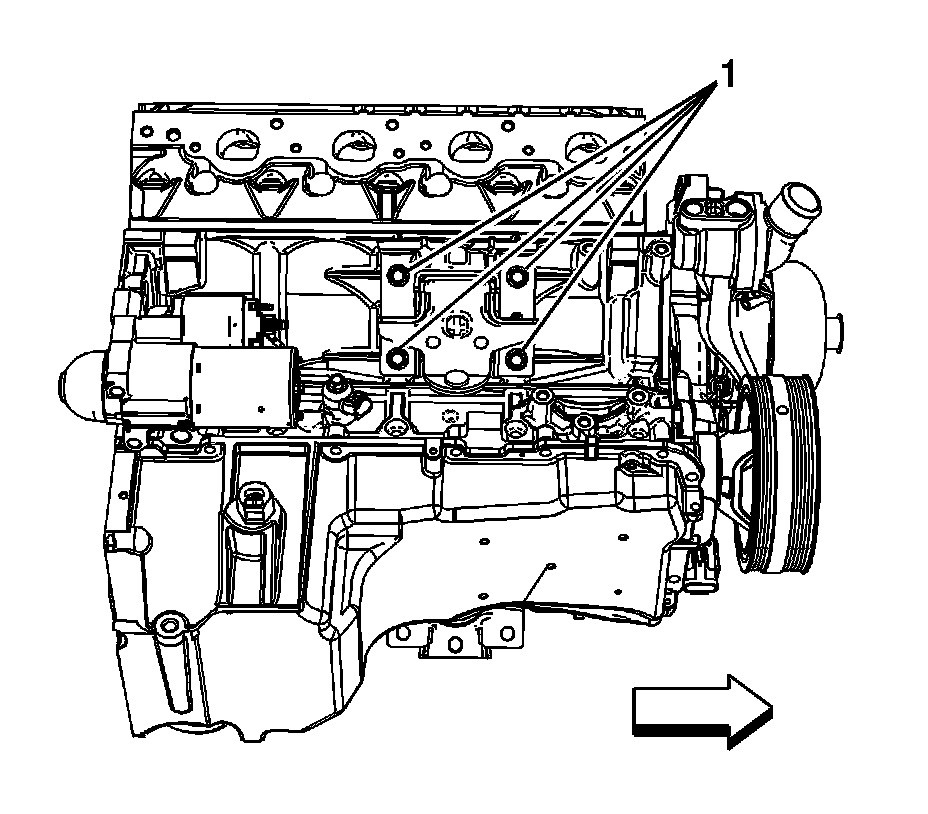 1