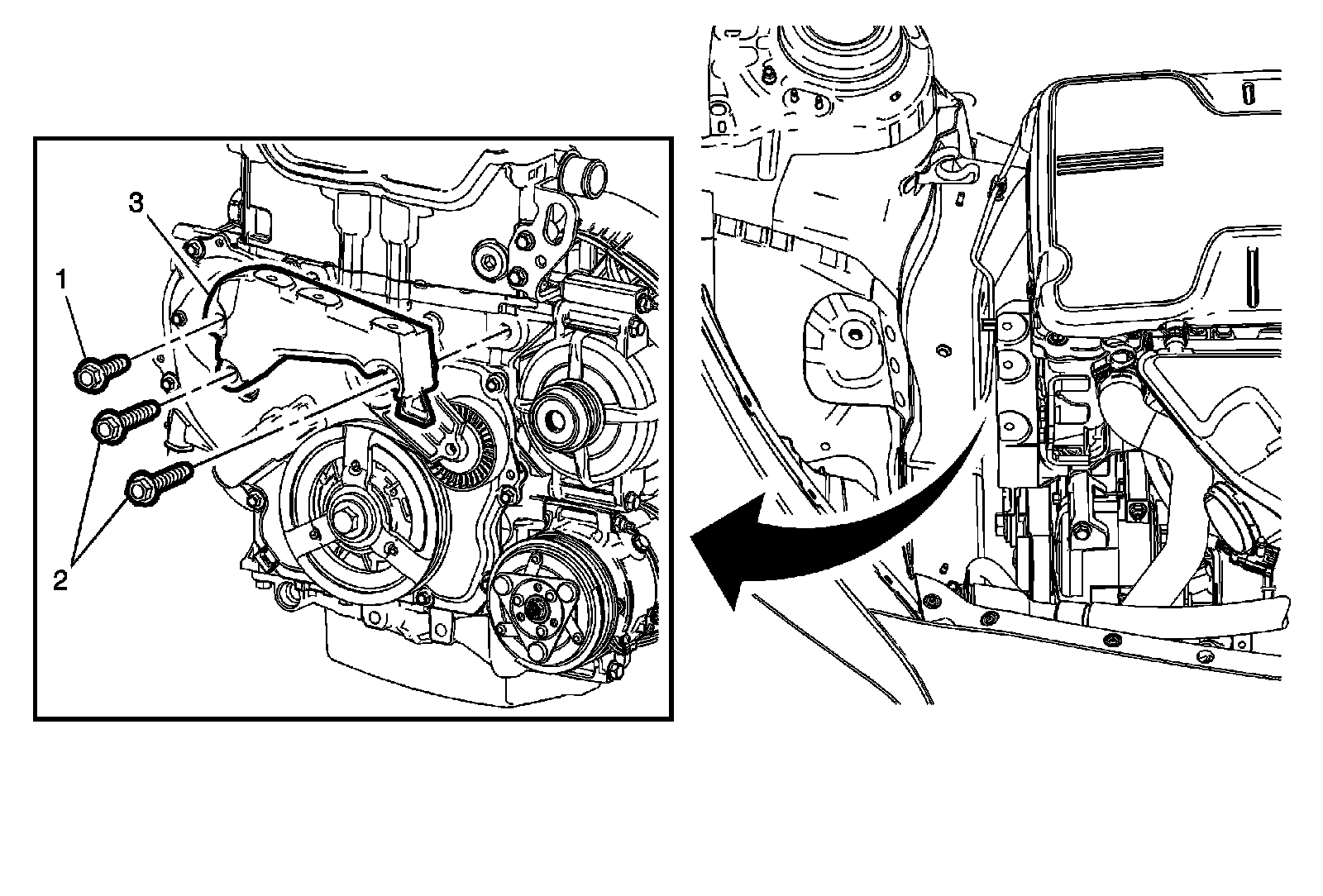 3
1
2