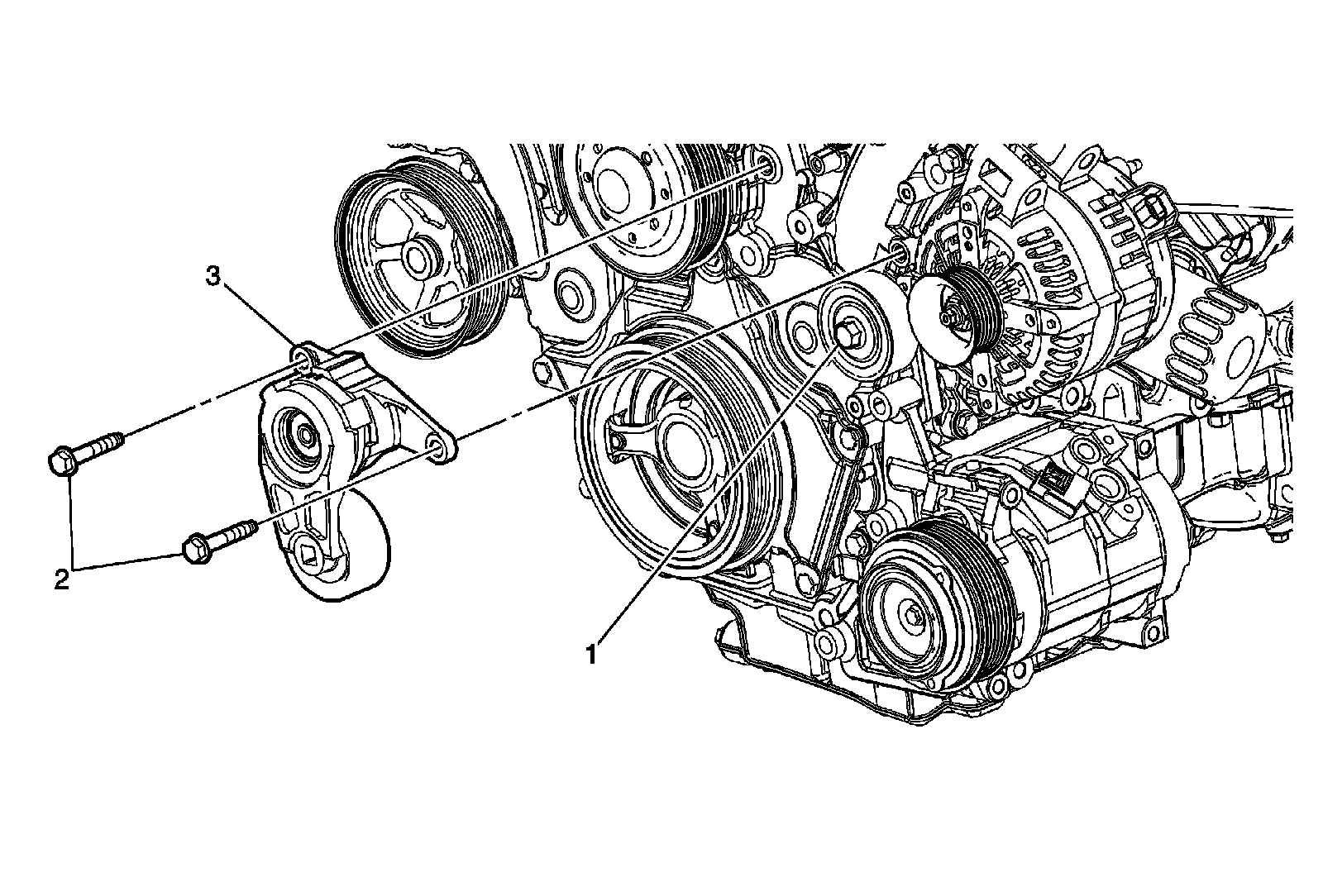 3
2
1