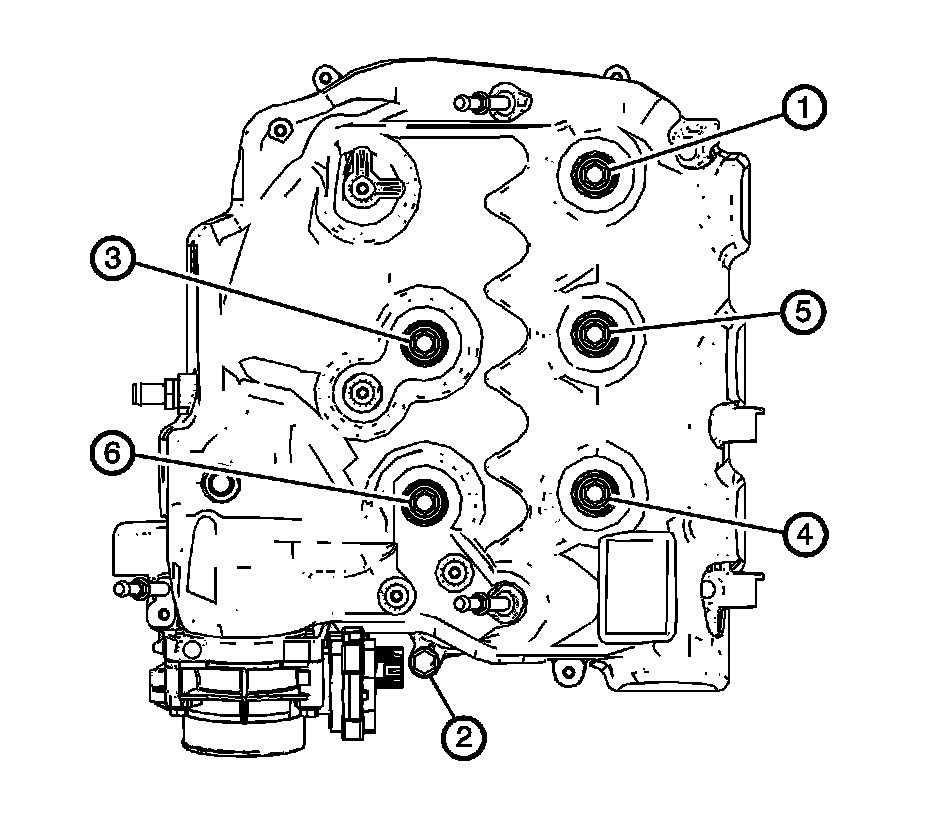 1
3
5
6
4
2