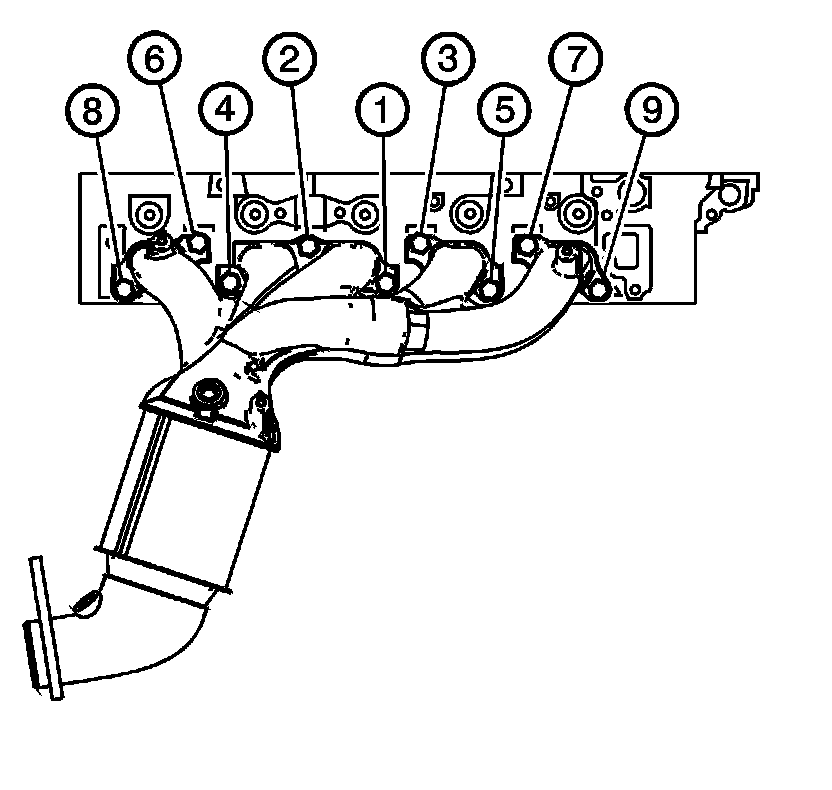 8
6
4
2
1
3
5
7
9