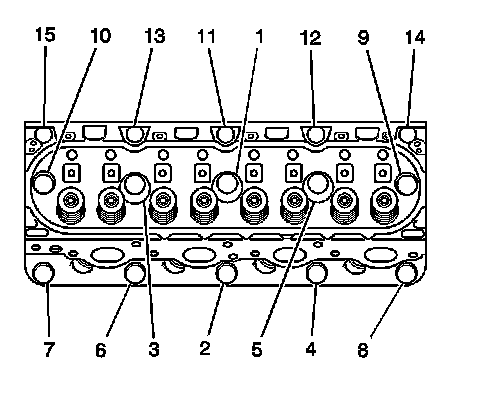 15 10 13 11 1 12 9 14

7 6 3 2 5 4 8