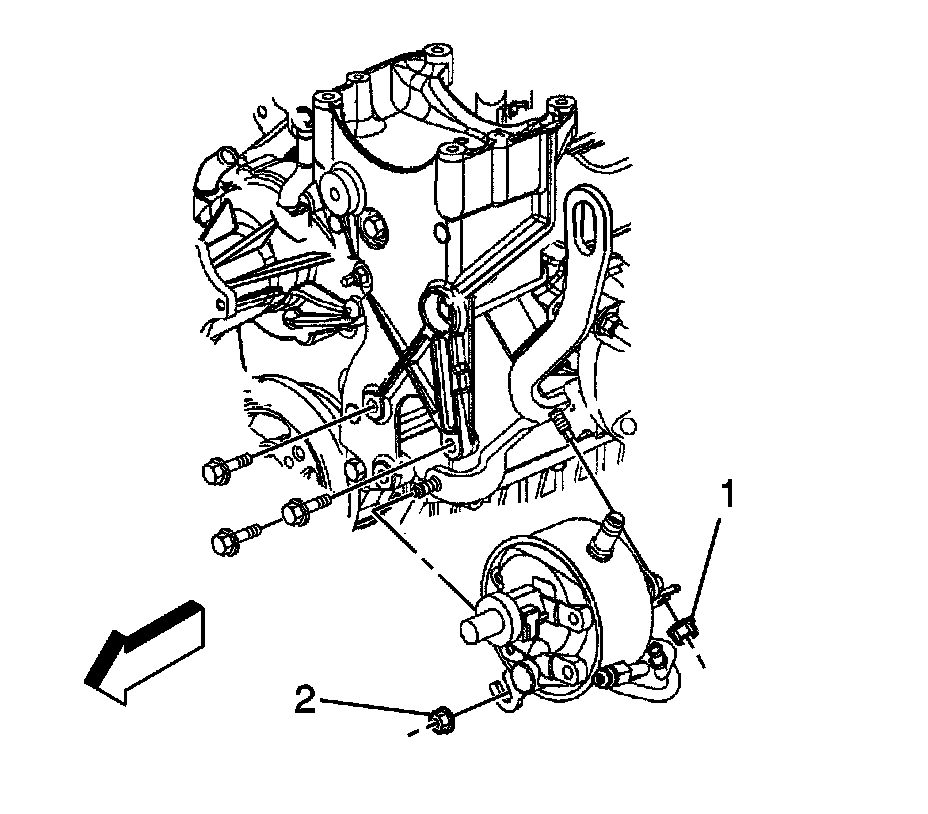 1

2