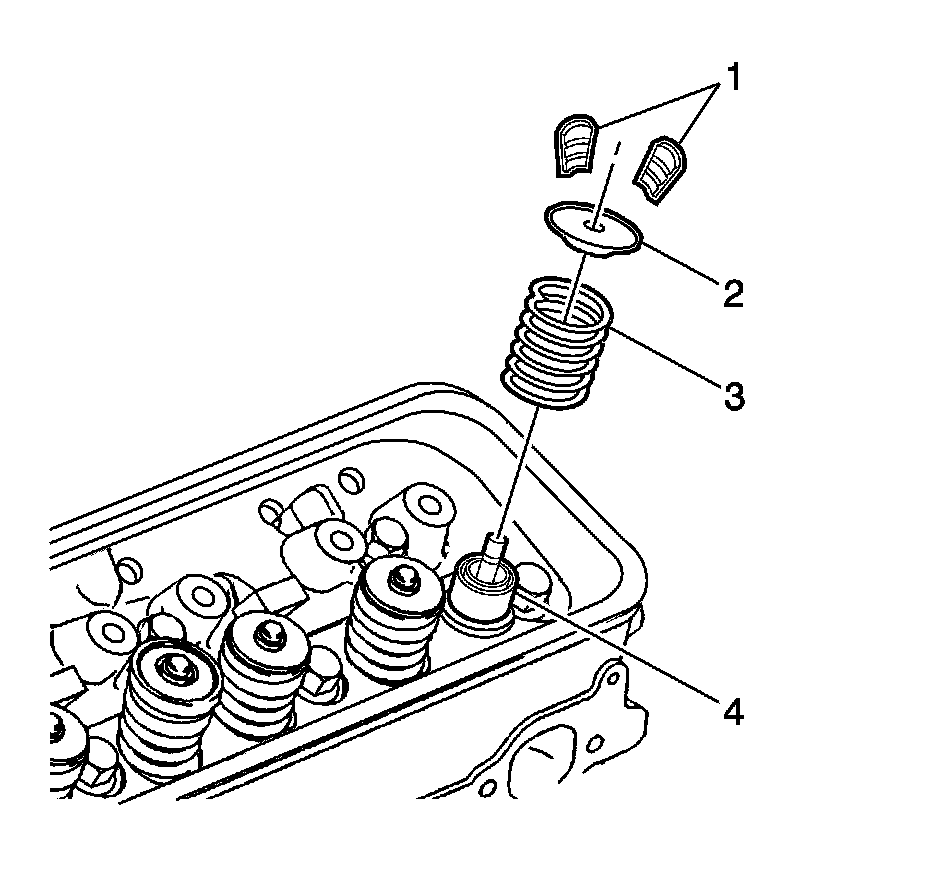 1
2
3
4