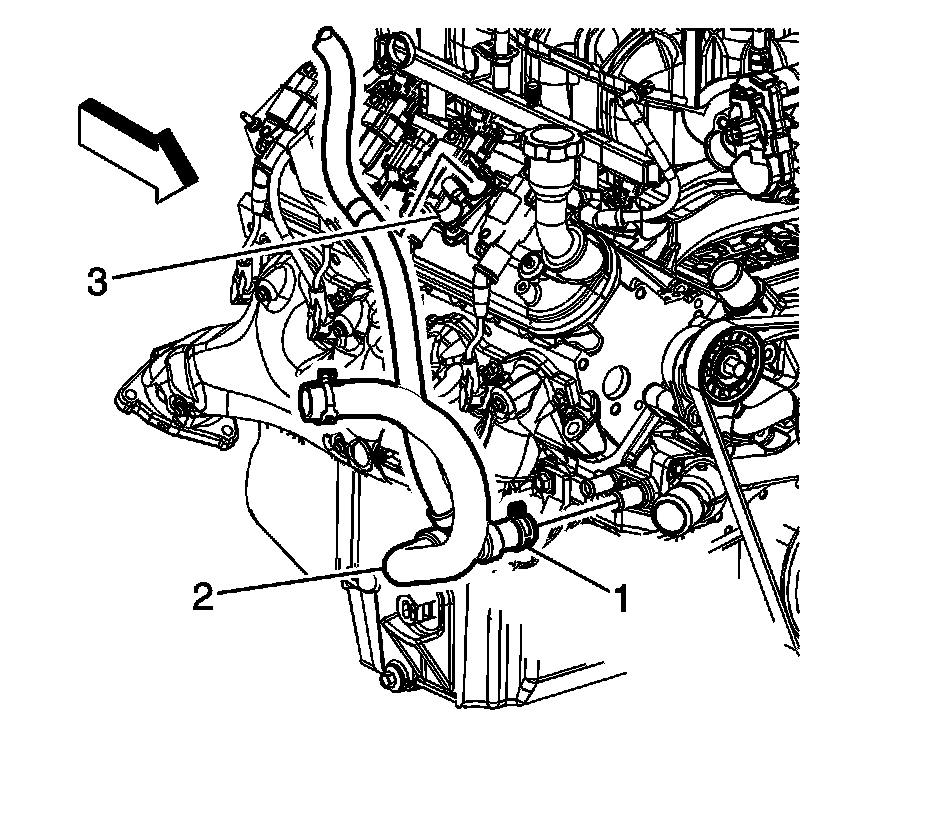 3
2
1