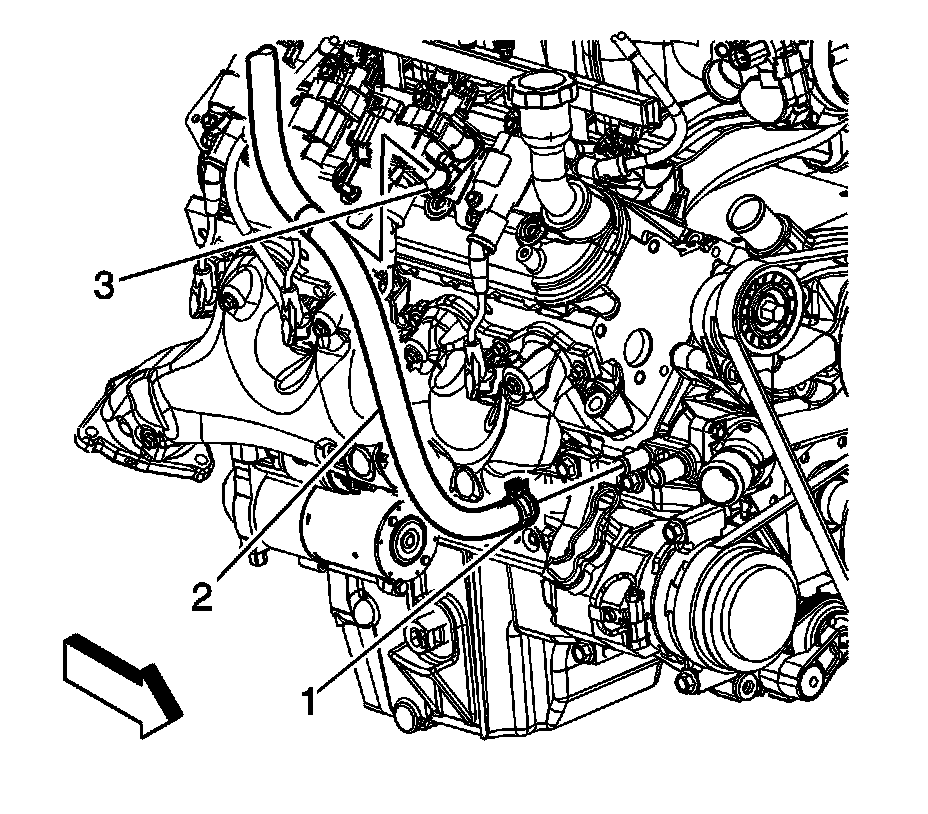 3

2

1