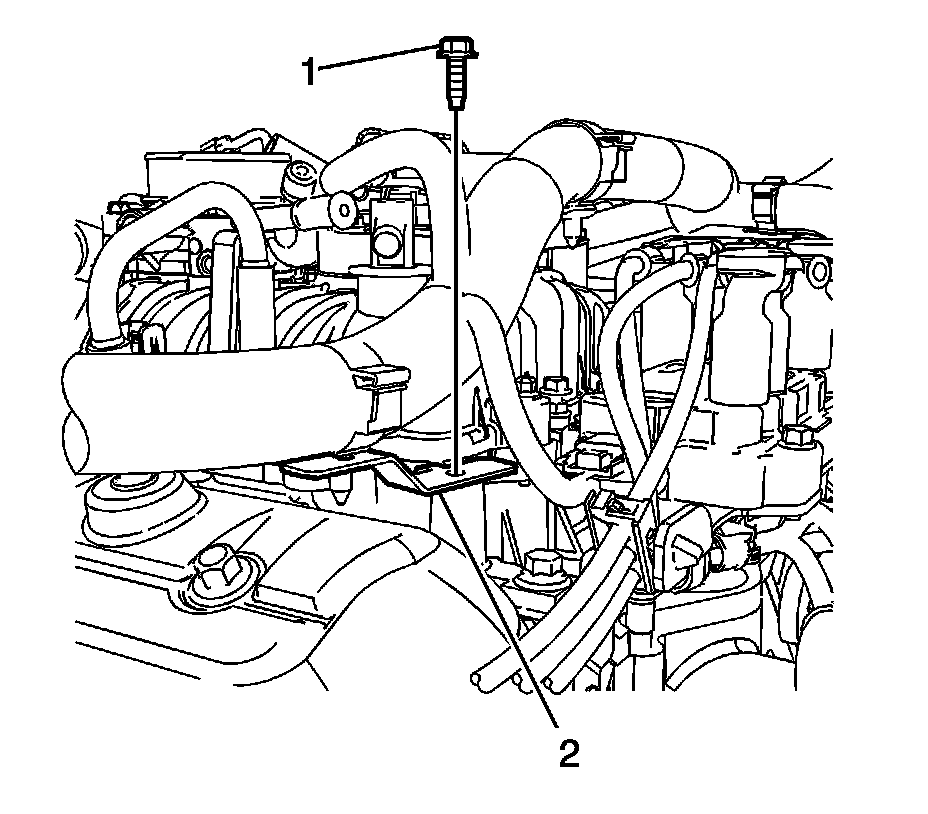 1

2