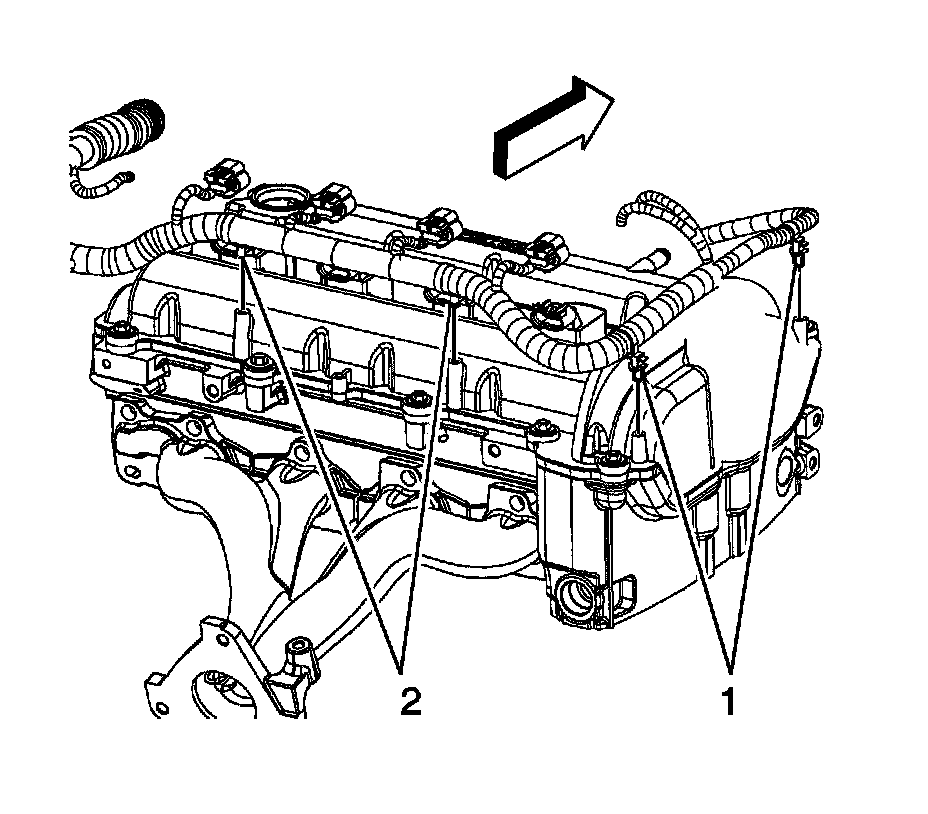 2

1