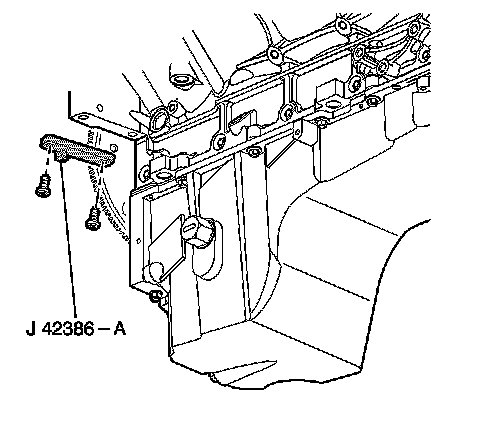 J 42386 – A