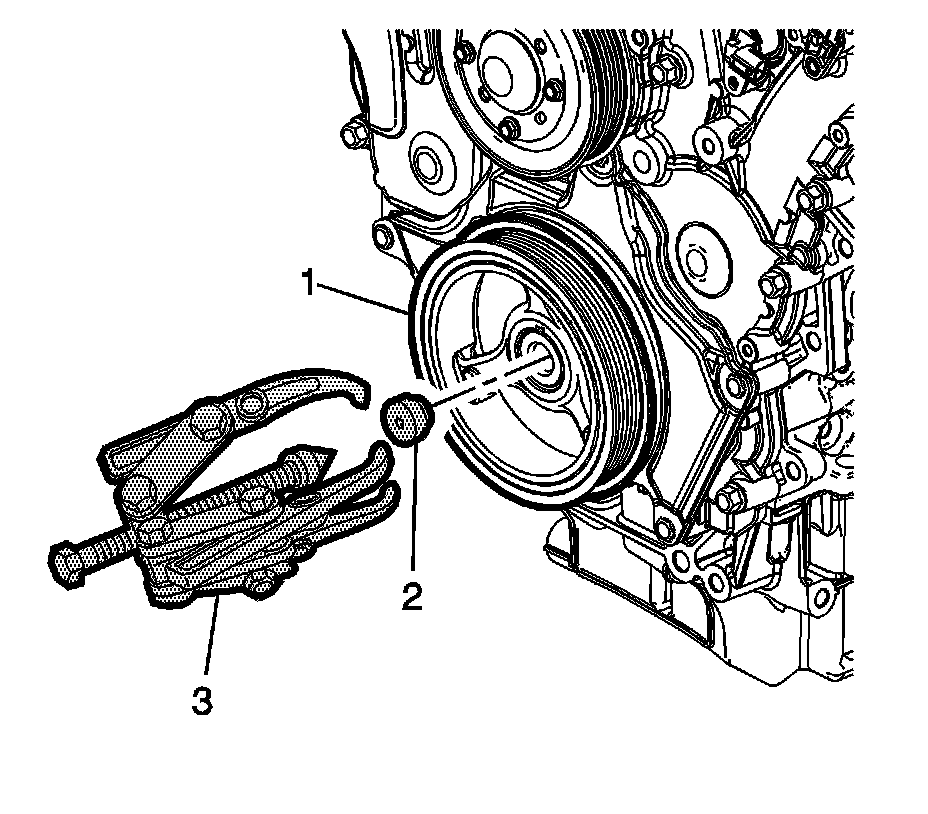 1
2
3