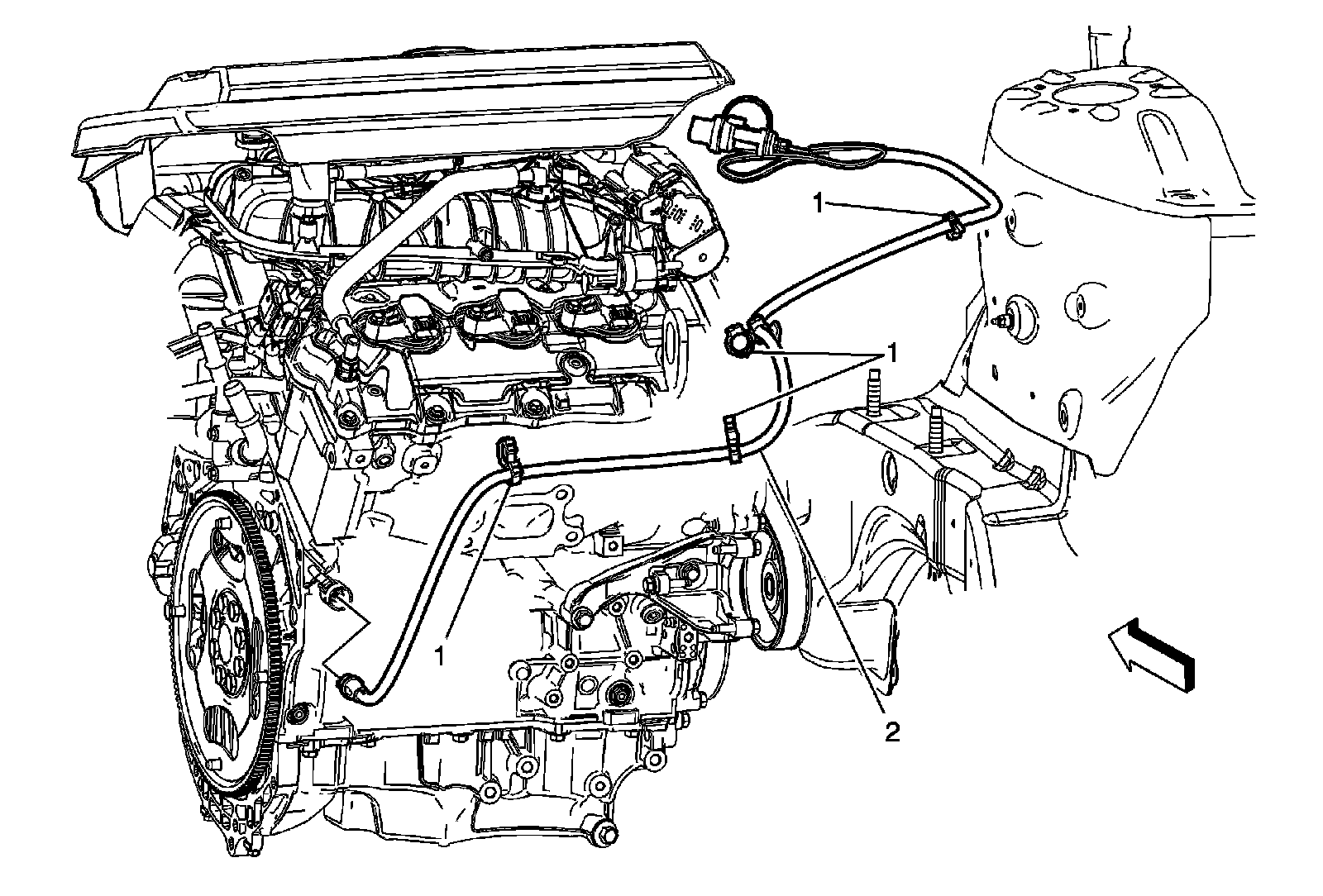 1
1
1
2