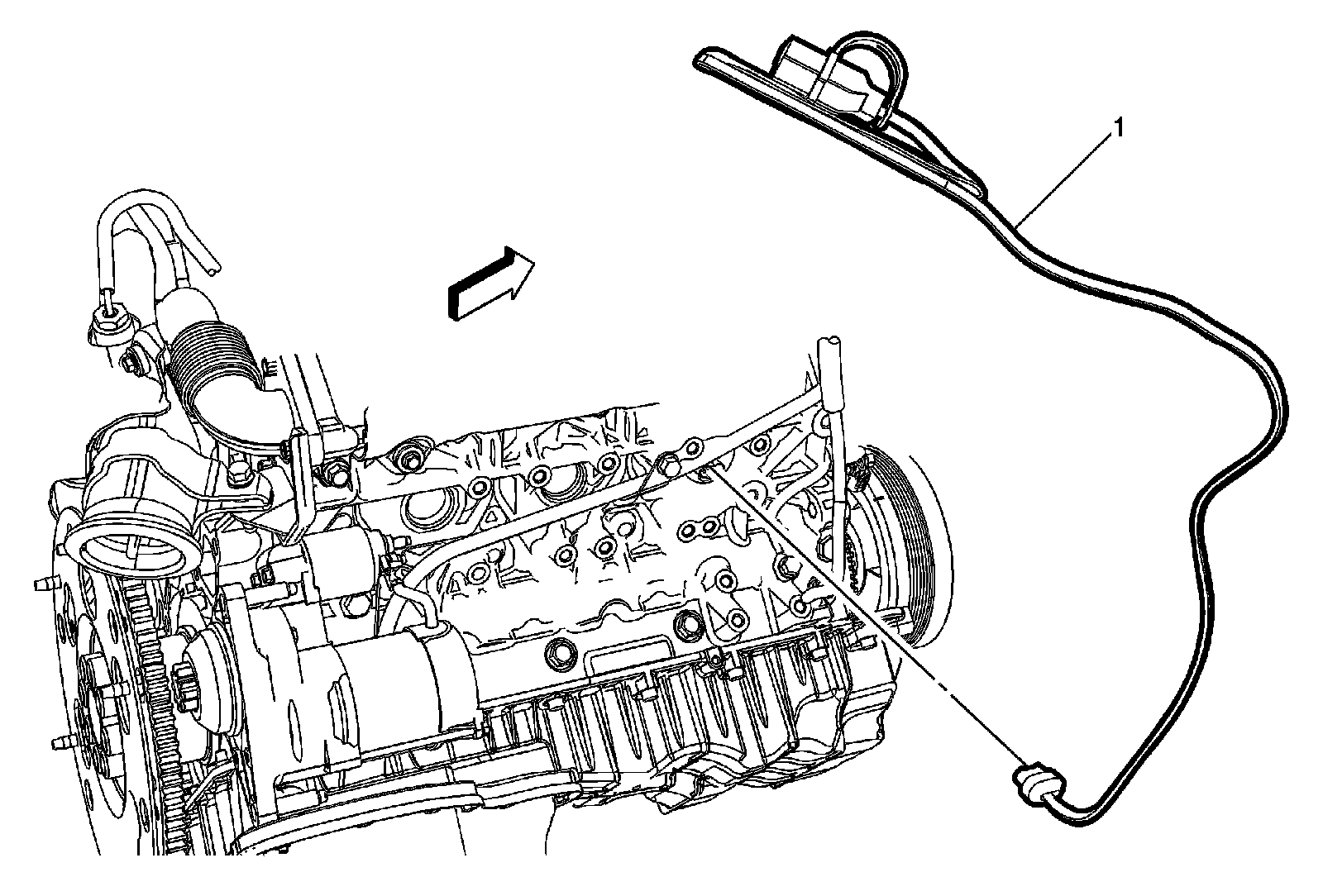 1