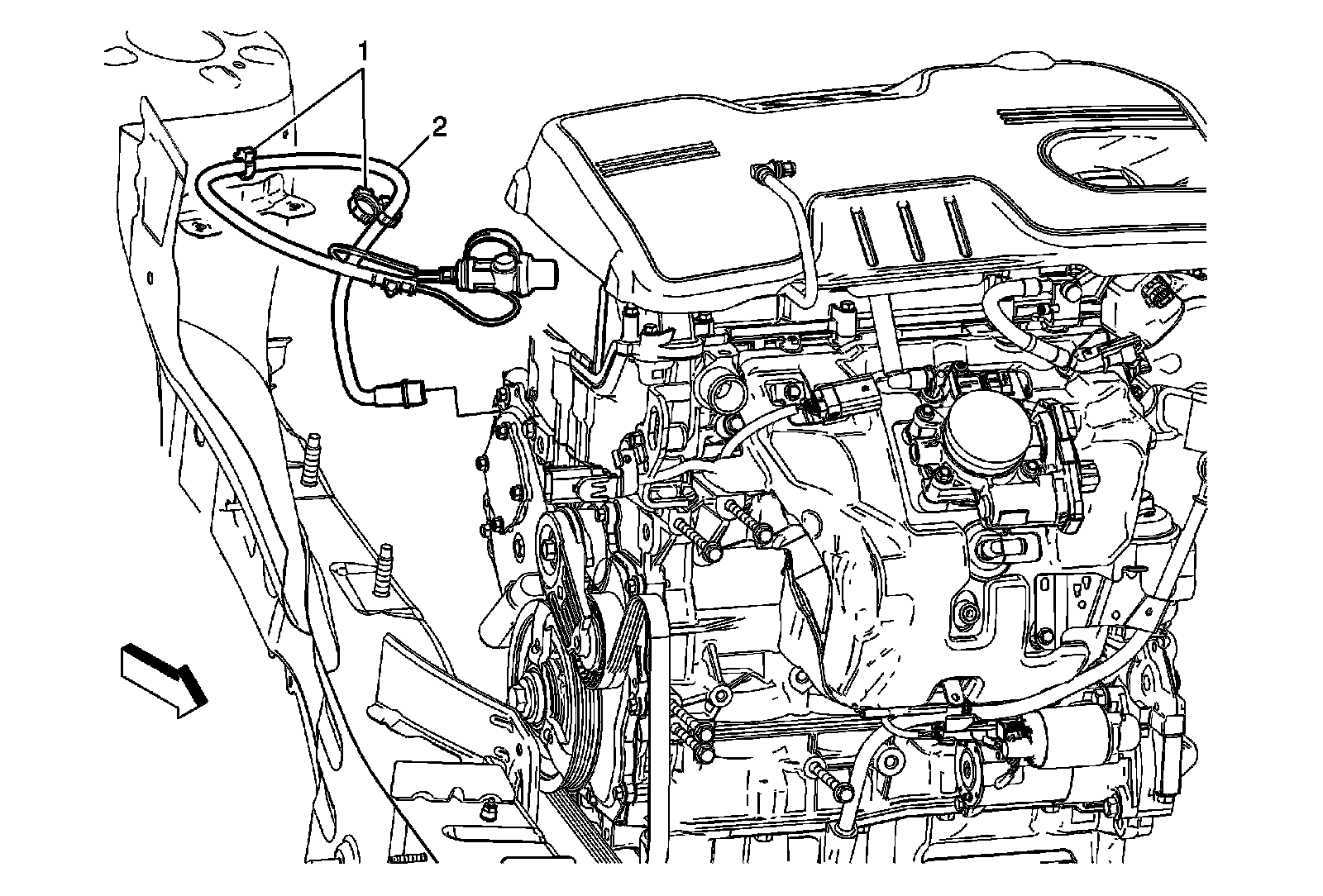 1
2