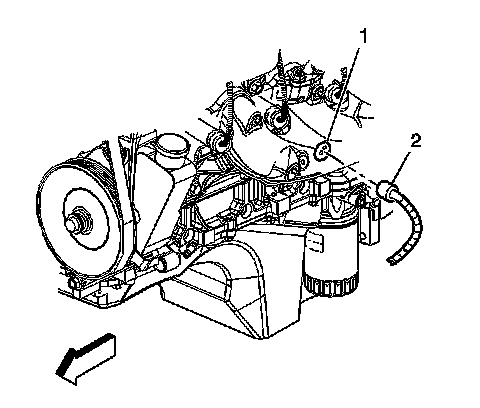 1
2