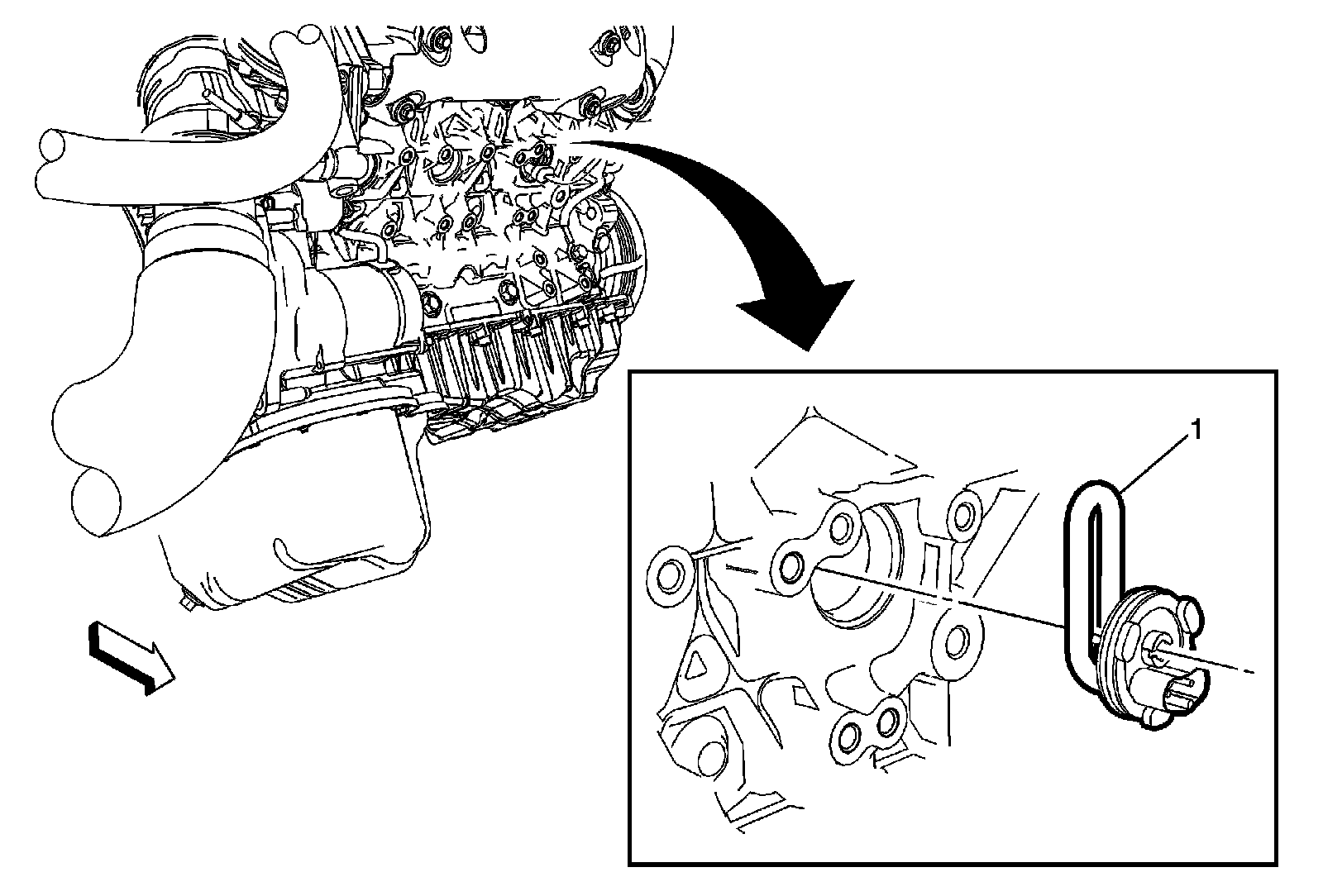 1