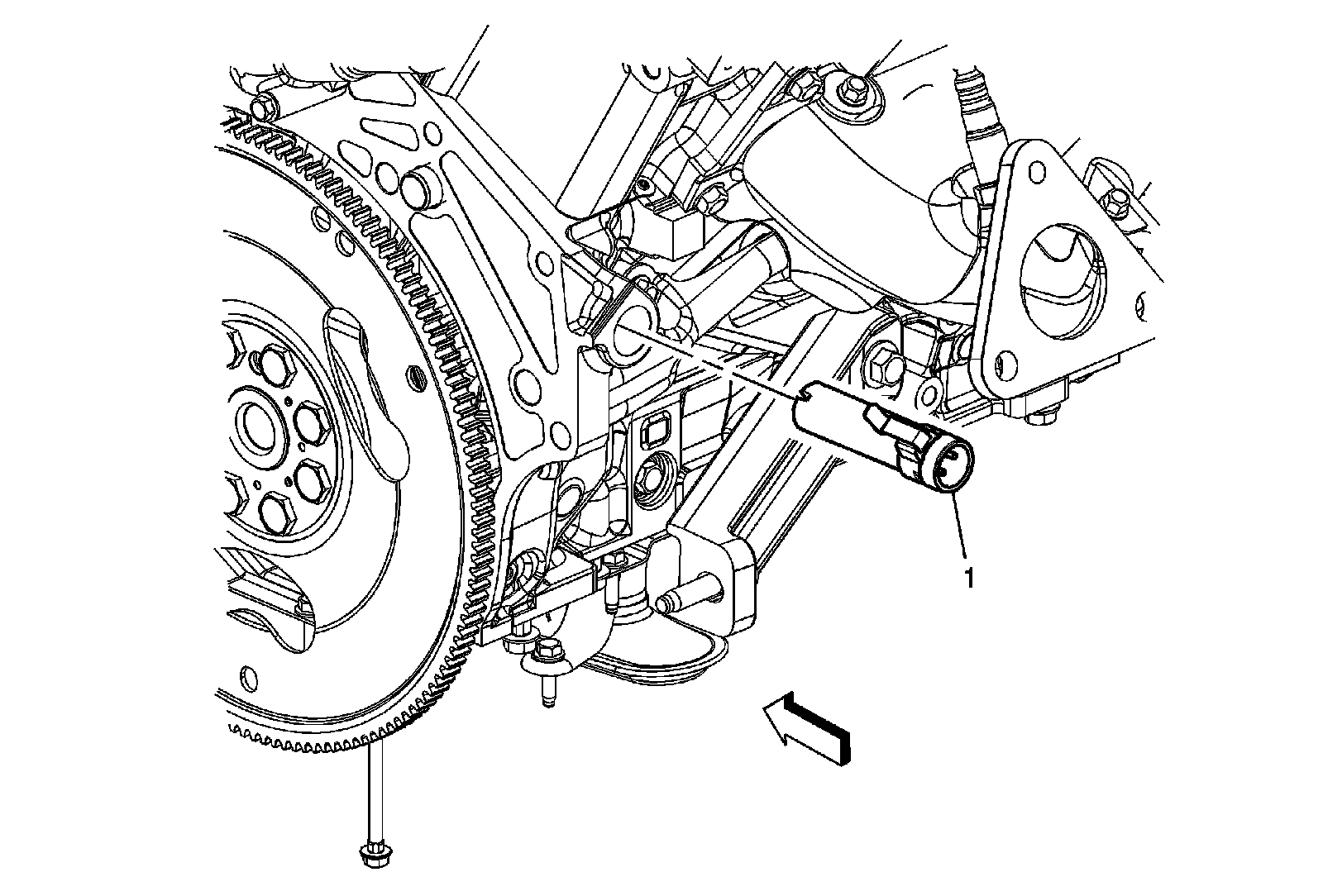 1