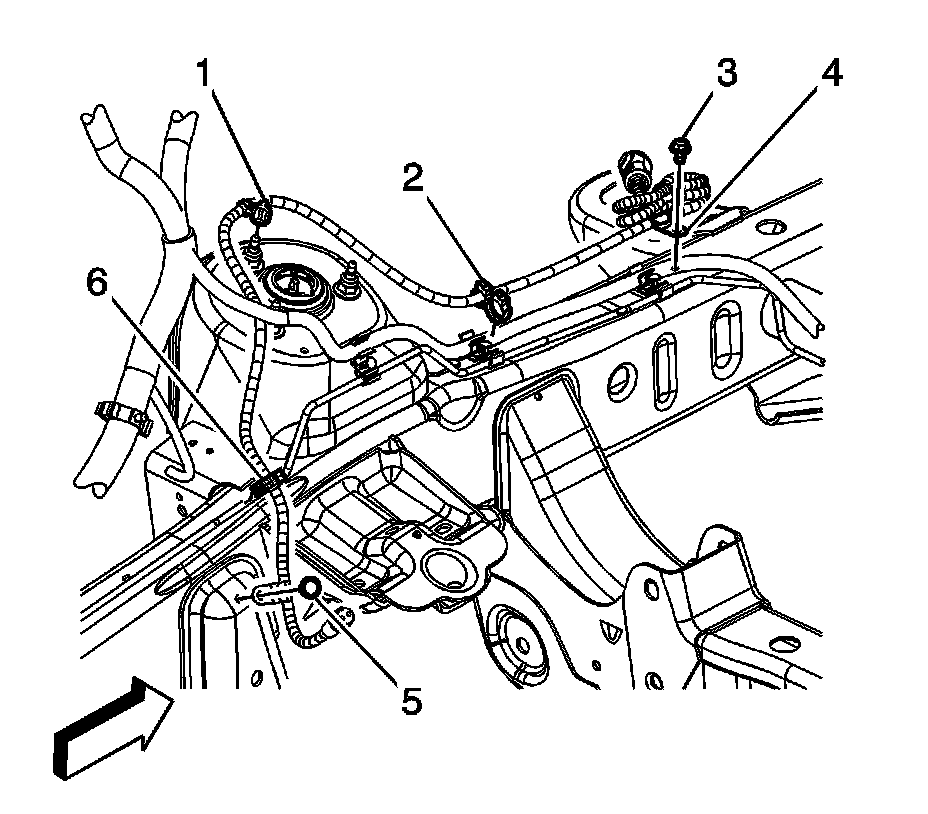 1
2
3
4
6
5