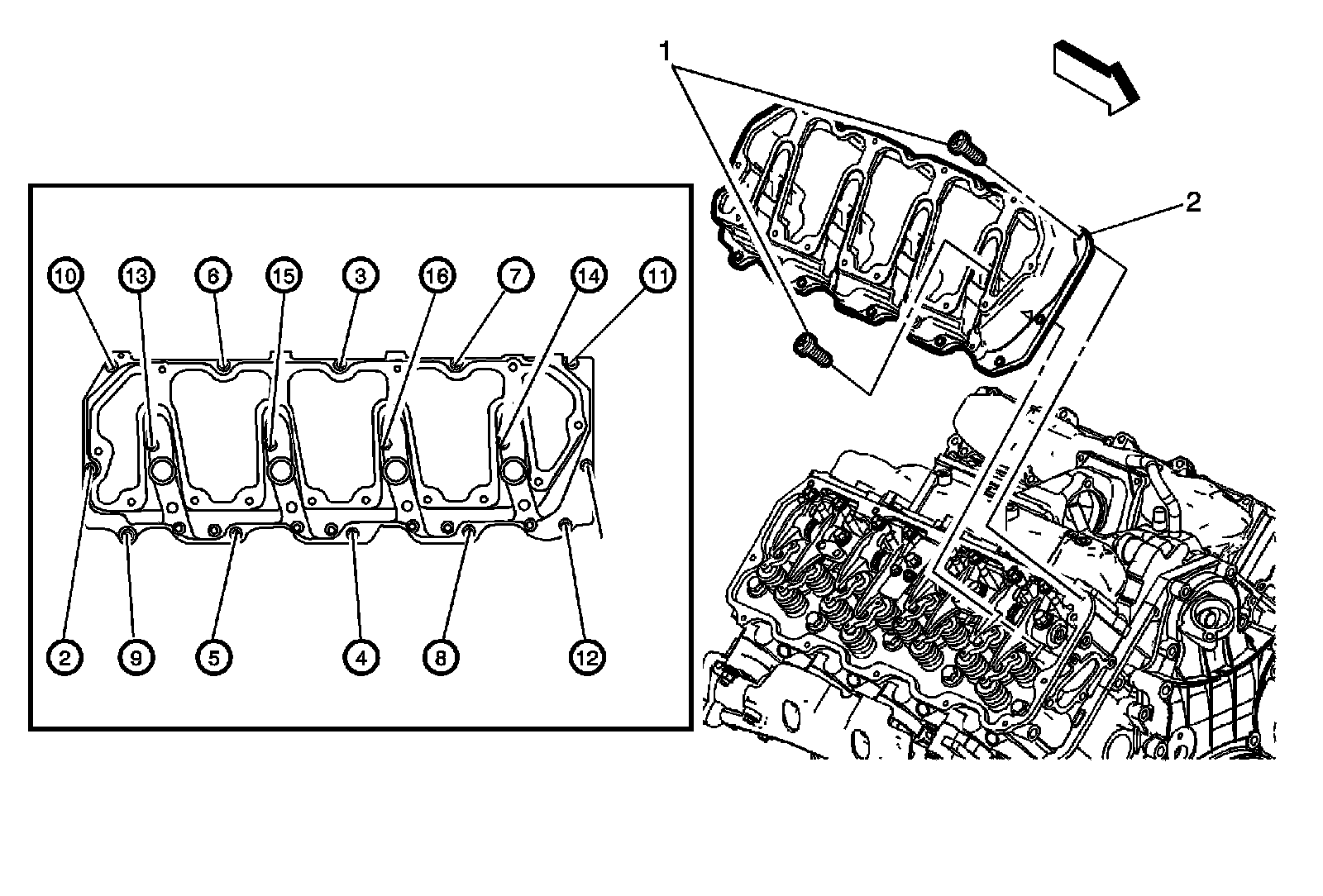 1
2
10
13
6
15
3
16
7
14
11
2
9
5
4
8
12