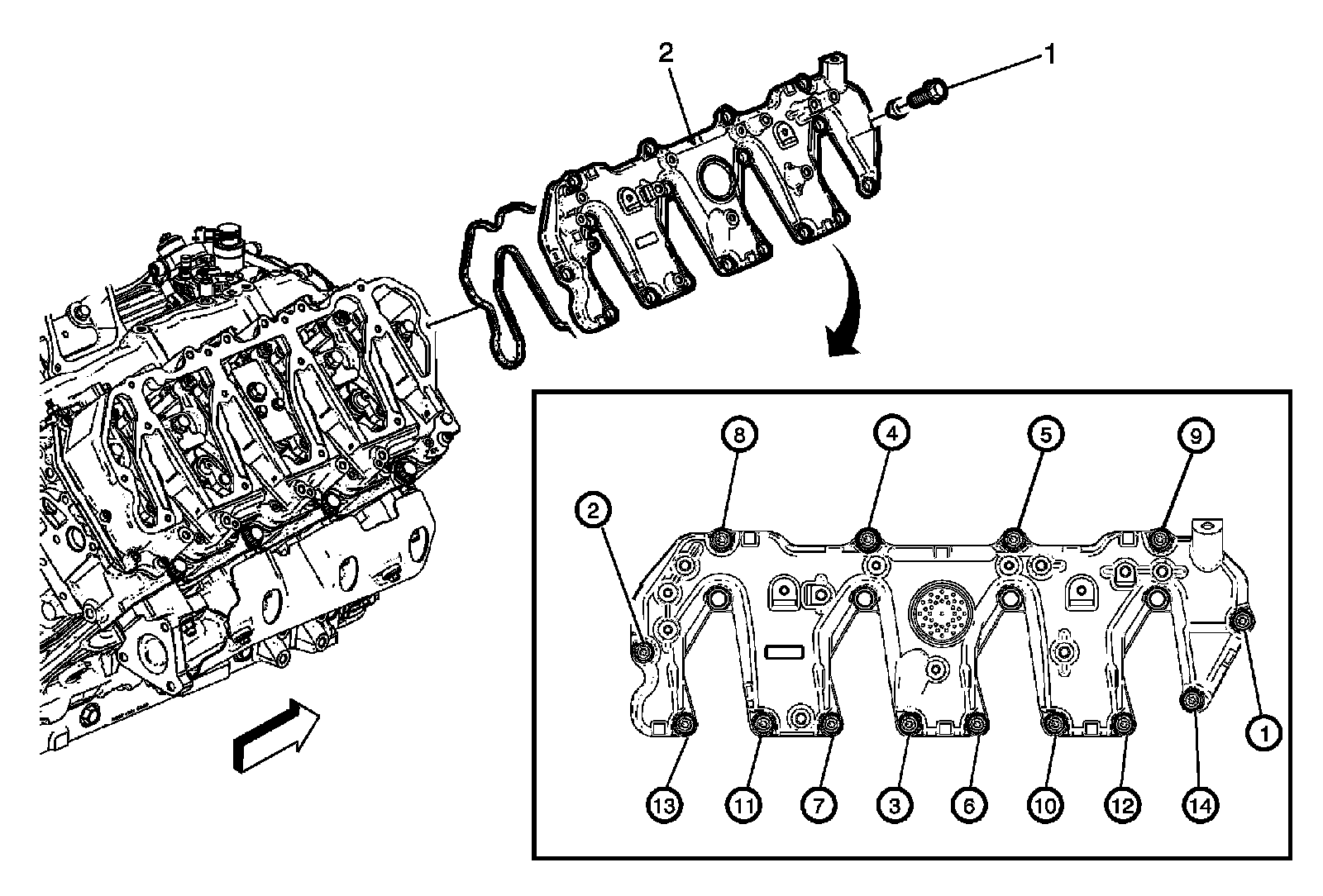 2
1
8
4
5
9
2
1
13
11
7
3
6
10
12
14