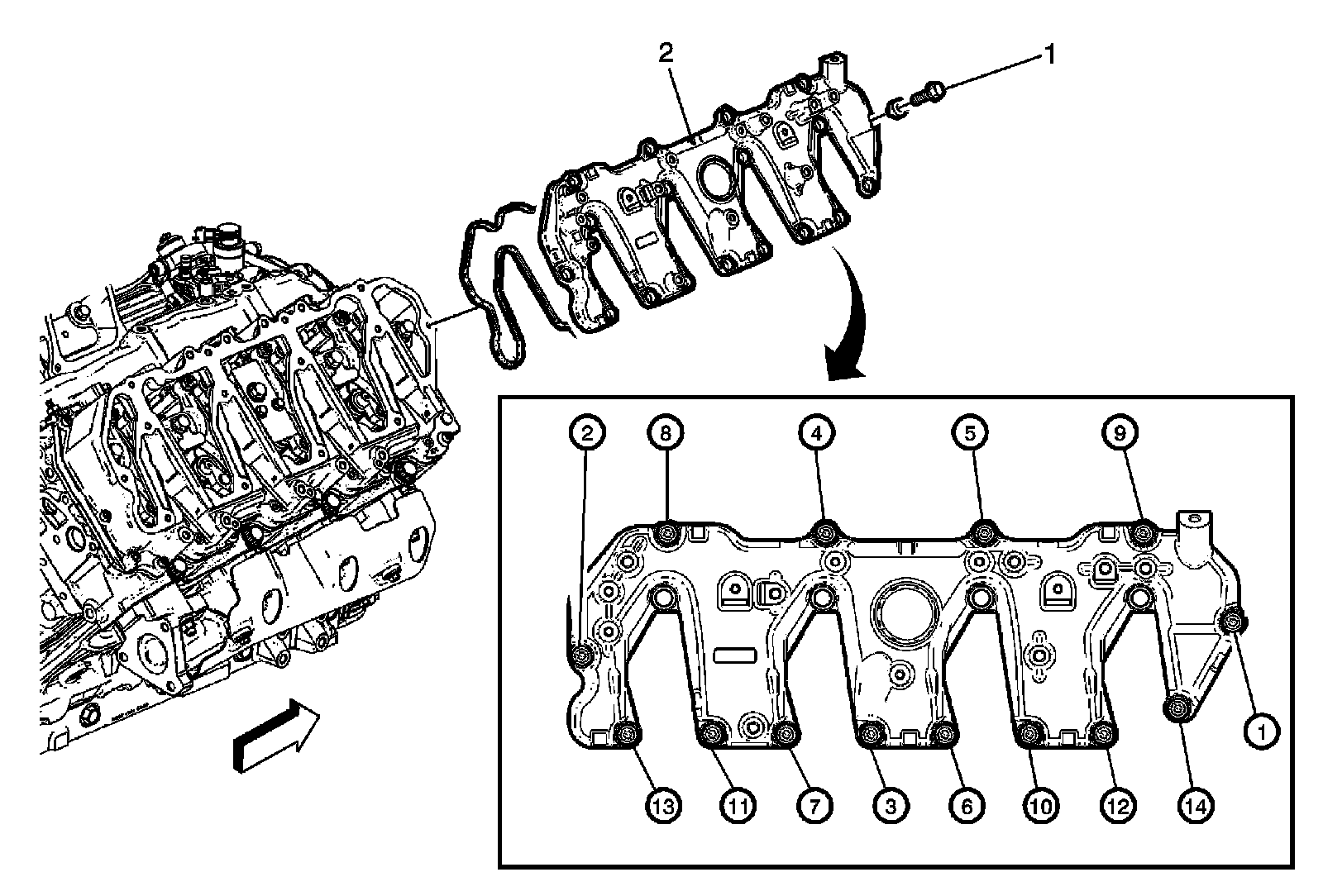 2
1
2
8
4
5
9
1
13
11
7
3
6
10
12
14