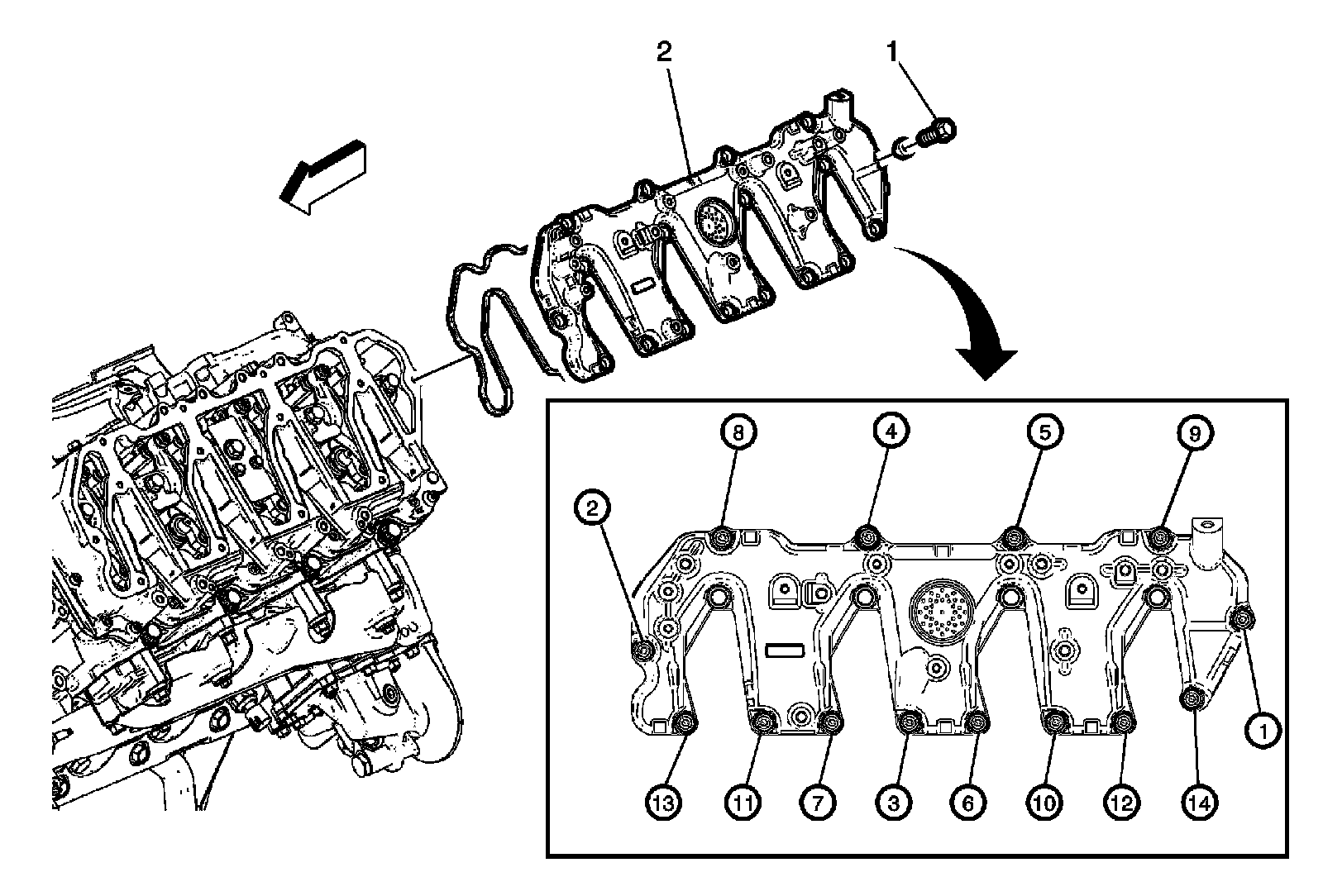 2
1
8
4
5
9
2
1
13
11
7
3
6
10
12
14