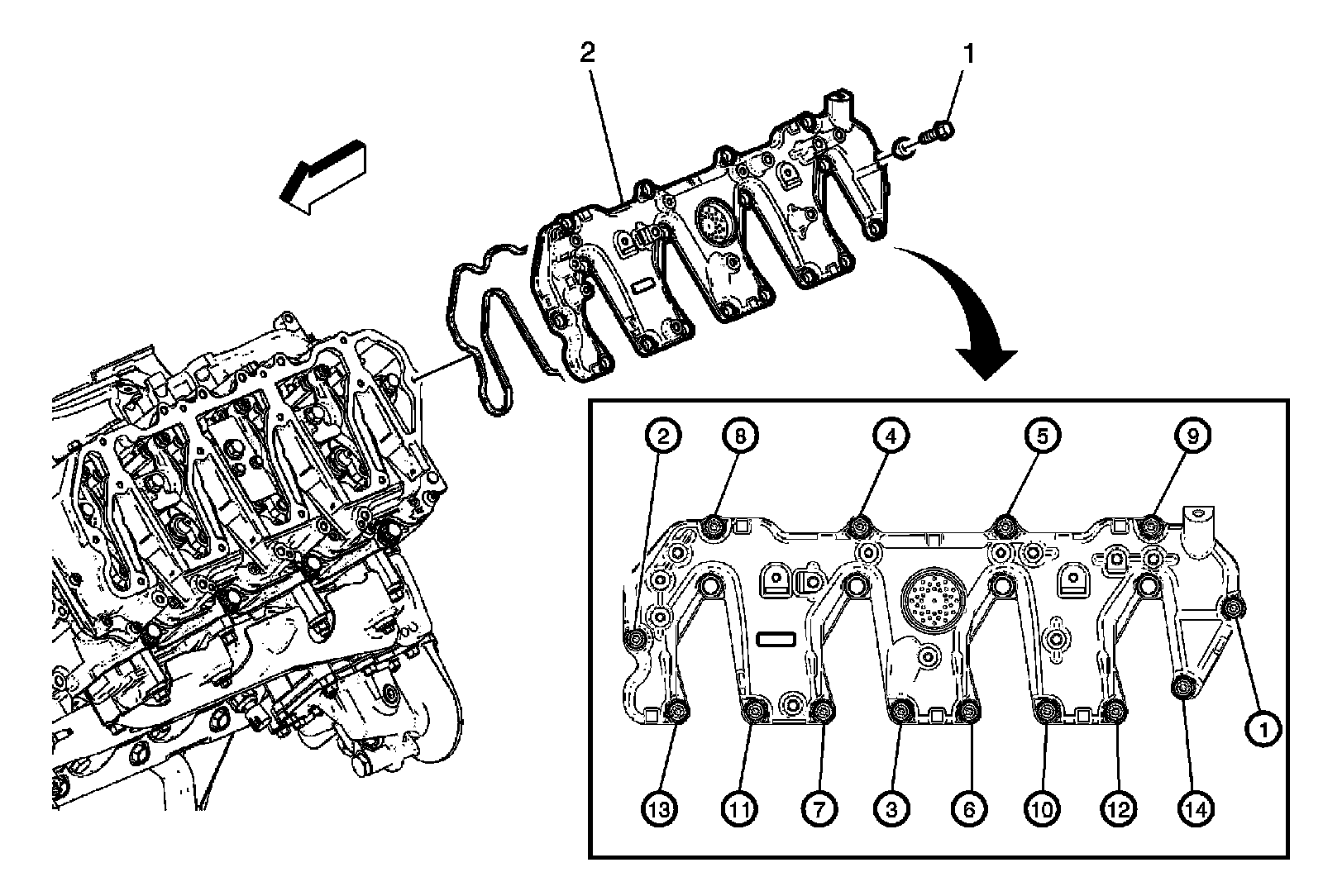 2
1
2
8
4
5
9
1
13
11
7
3
6
10
12
14