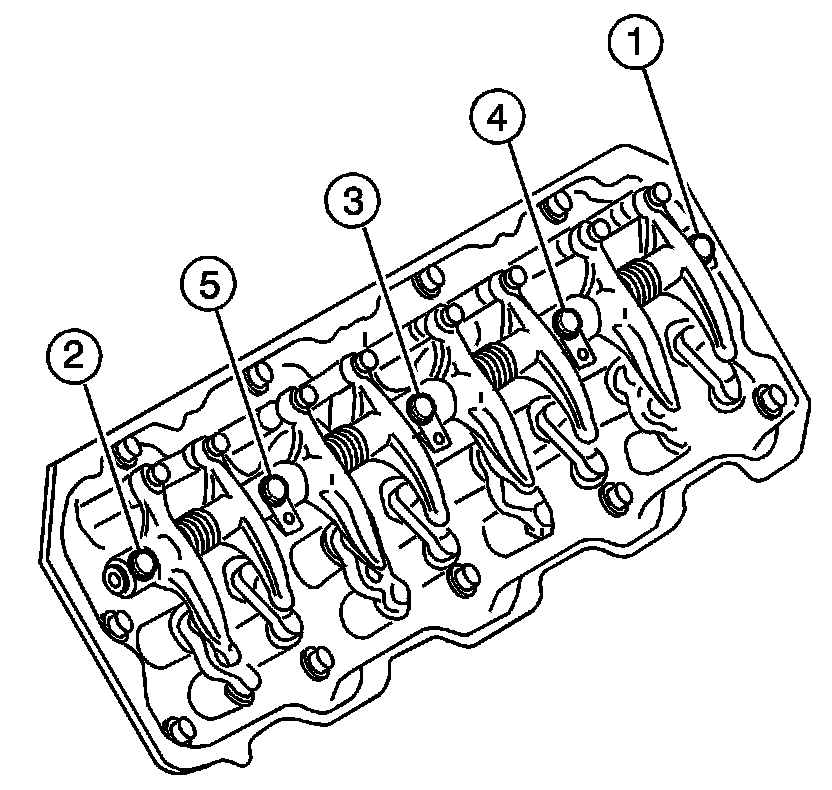 1
4
3
5
2