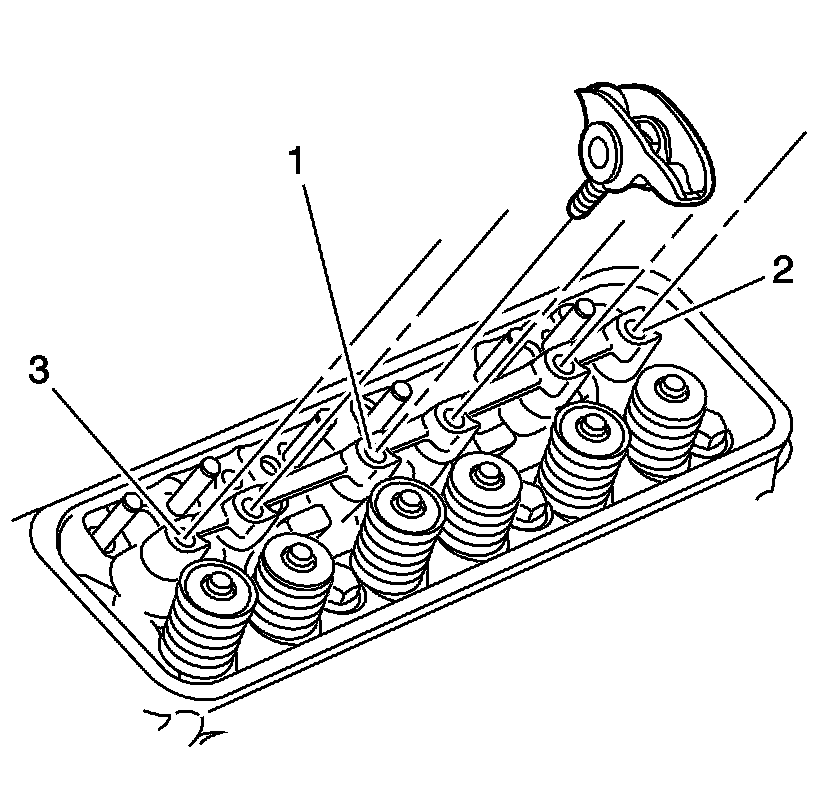 1
2
3