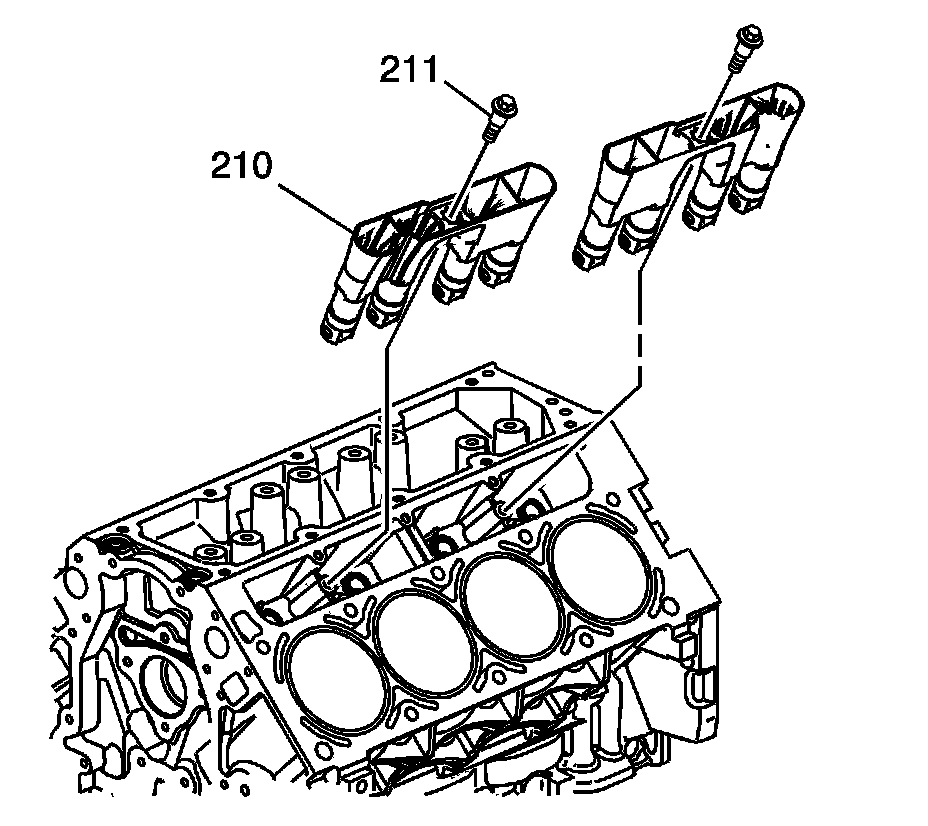 211
210