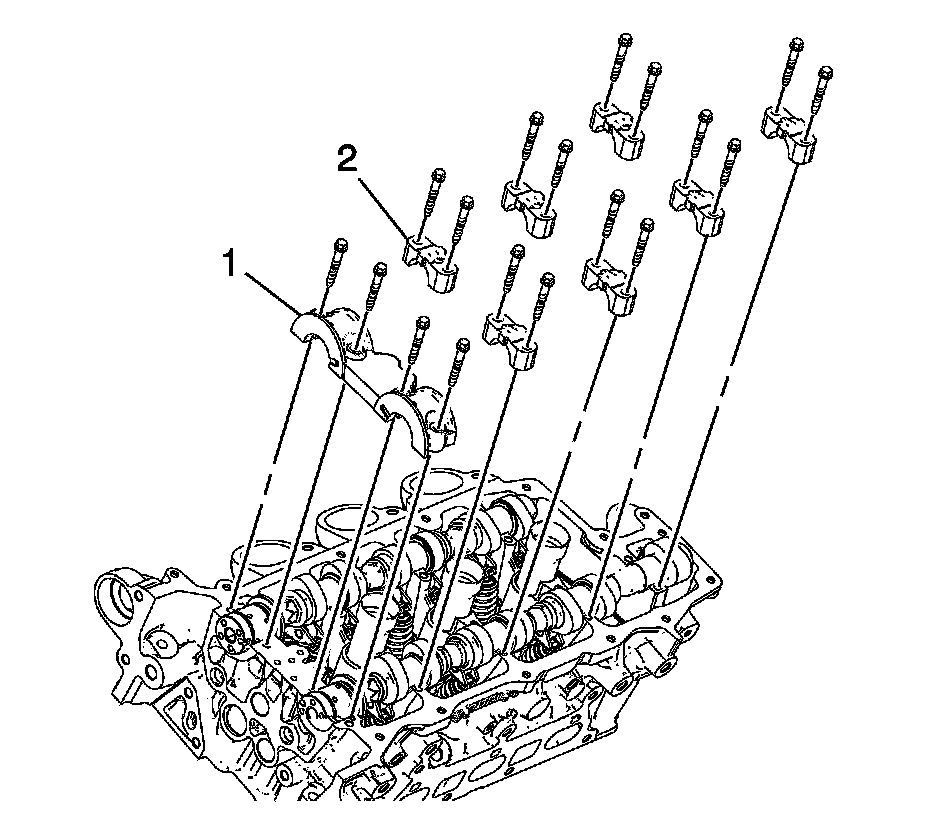 2
1