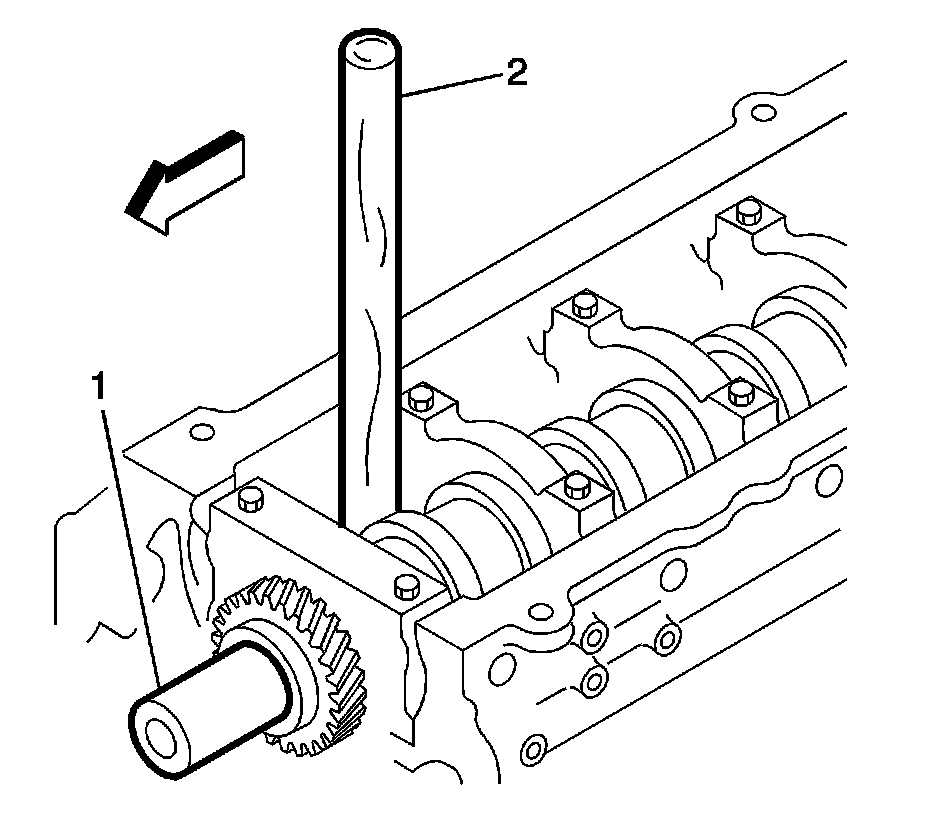 2

1