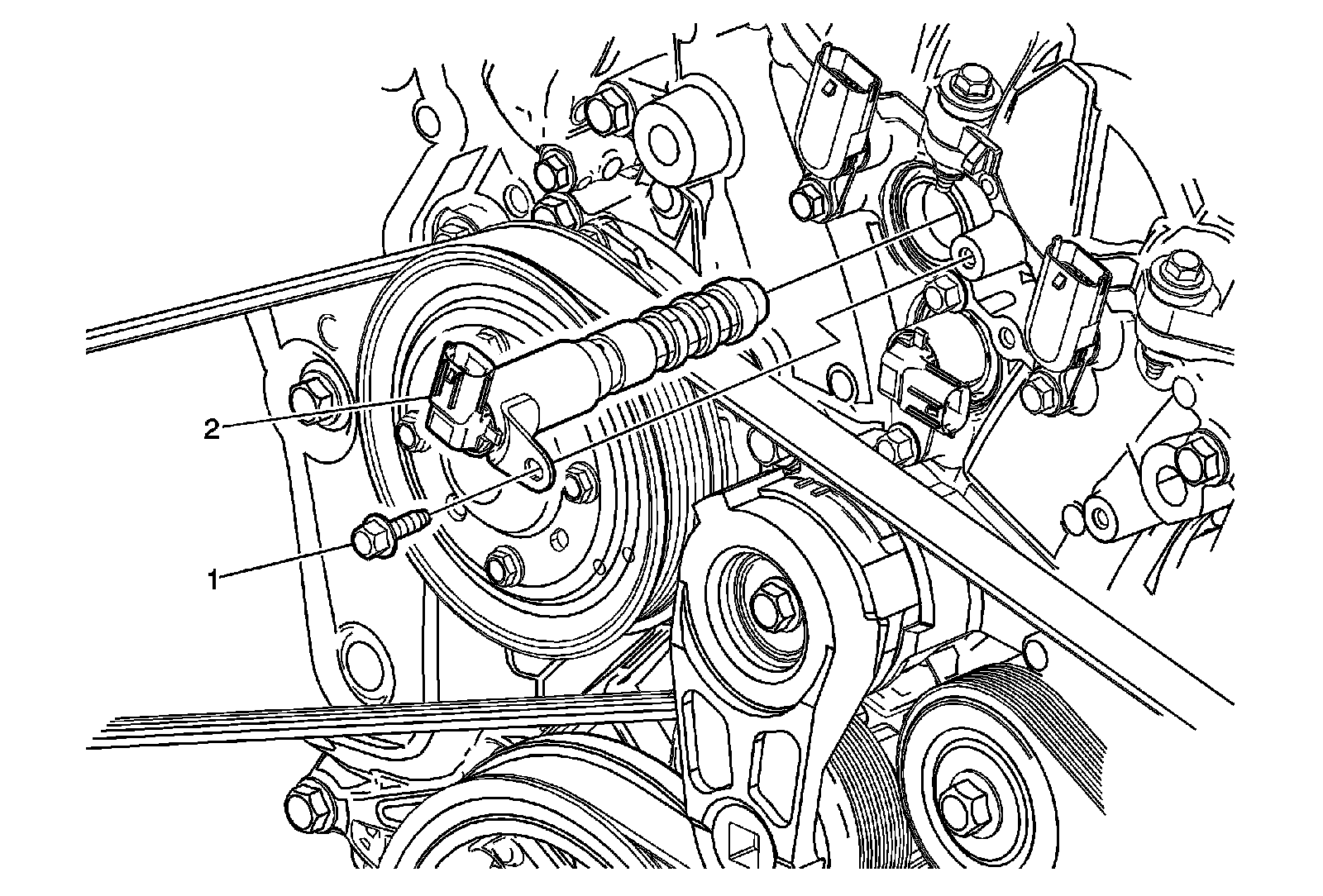 2

1