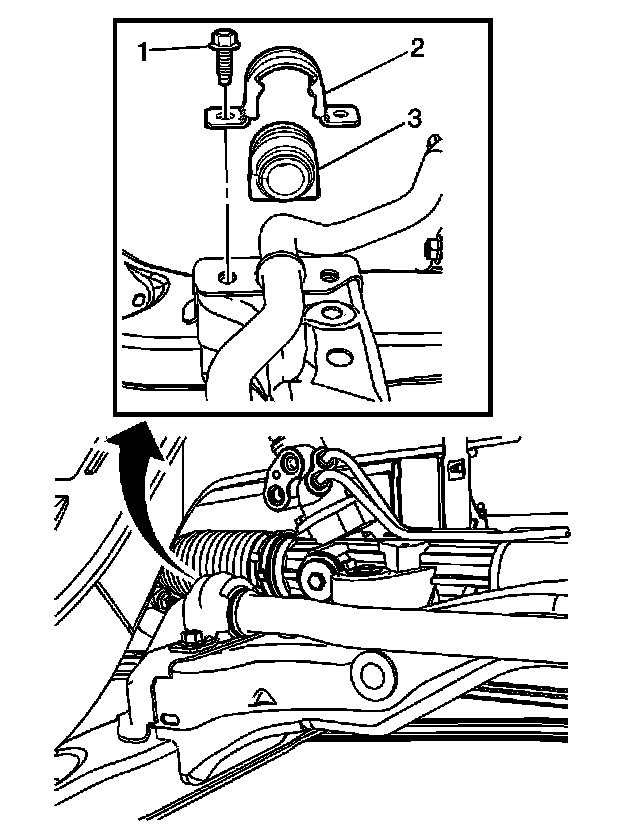 1
2
3