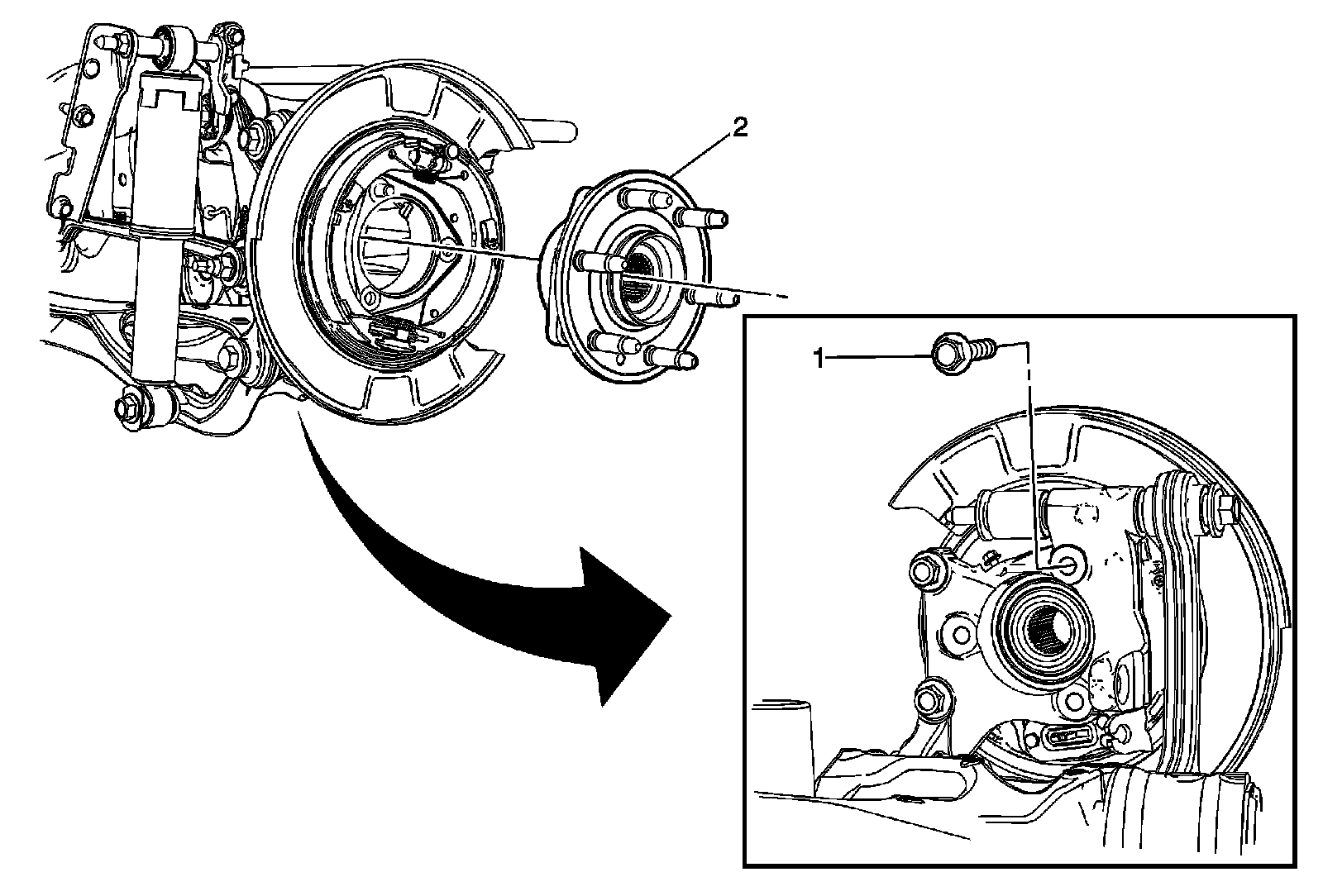 2

1