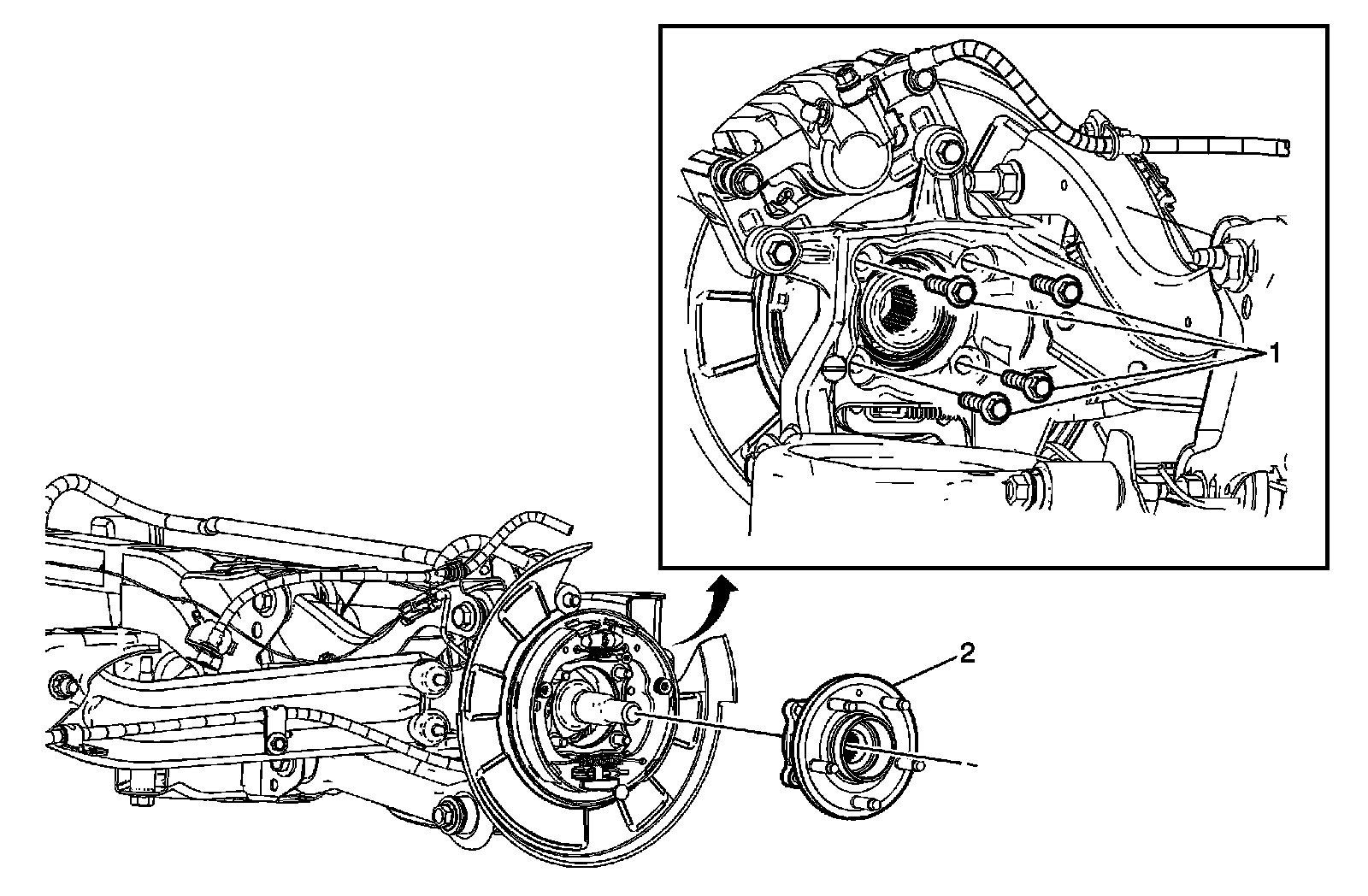 1
2