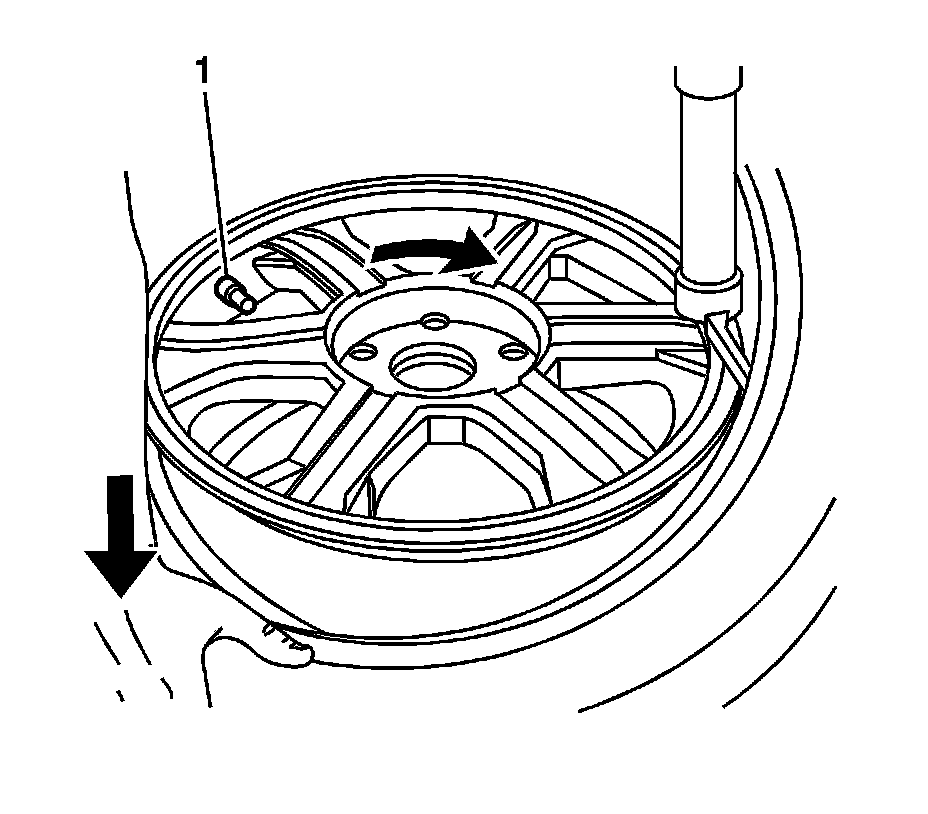 1