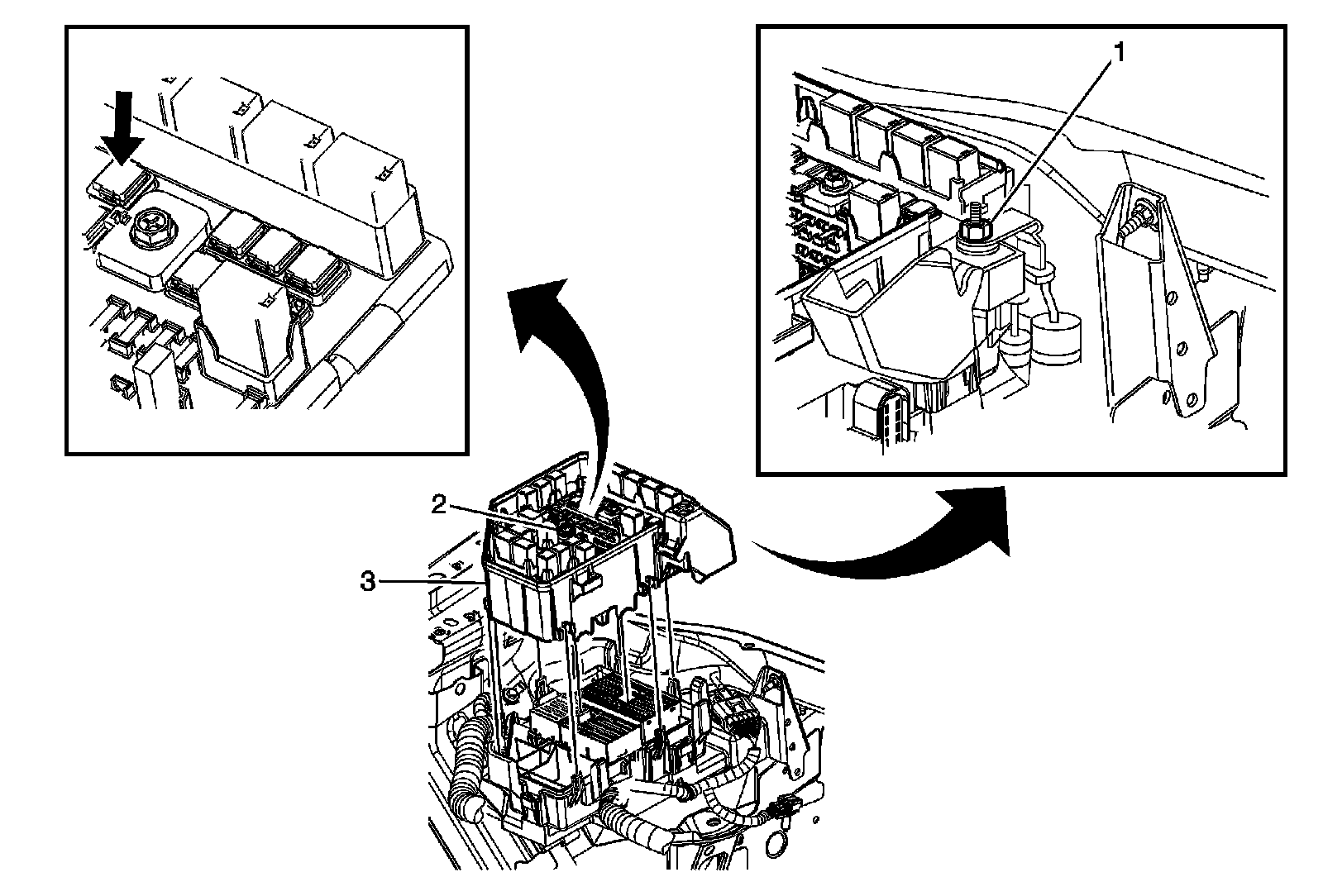 1

2

3