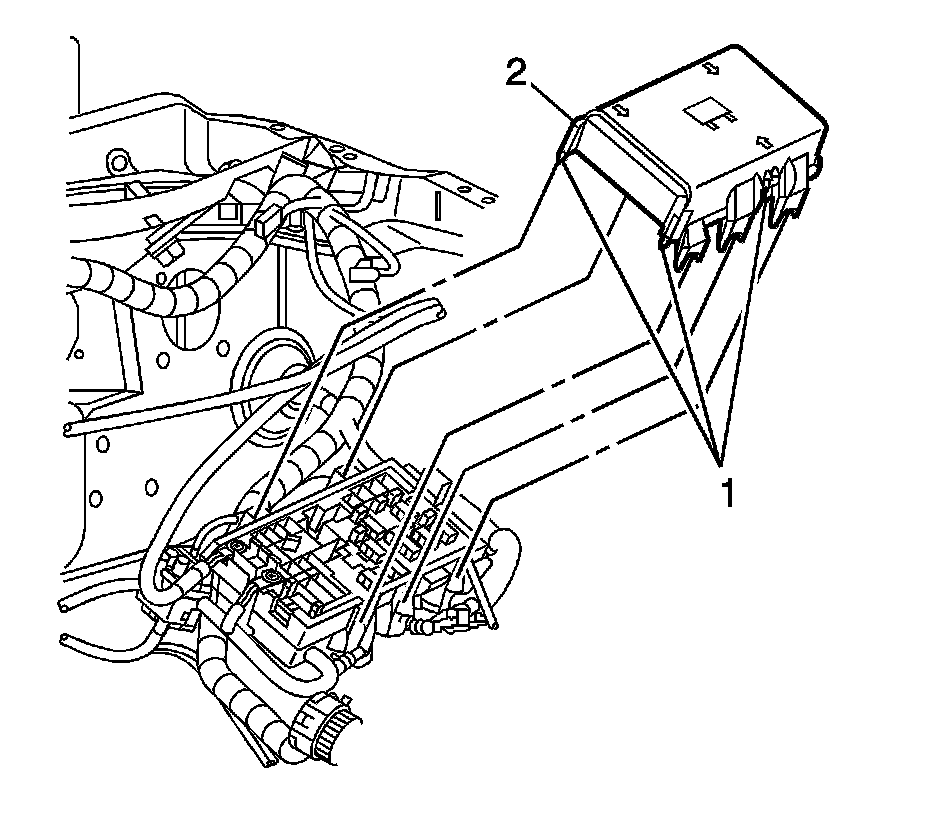 2

1