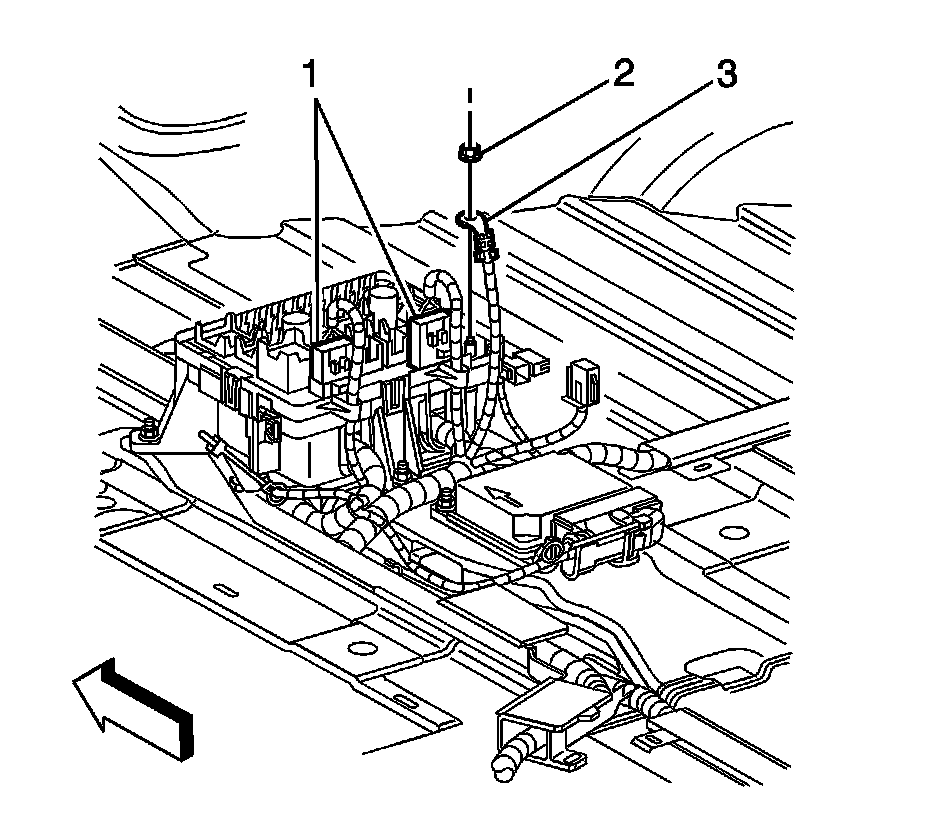 1
2
3