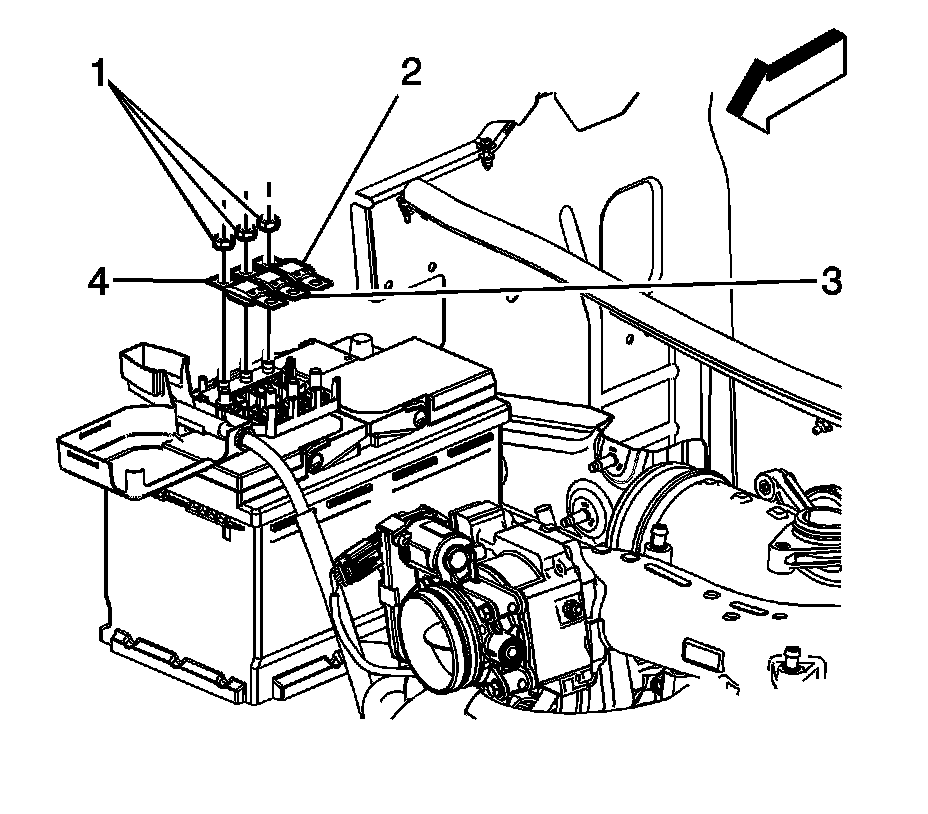 1
2
4
3