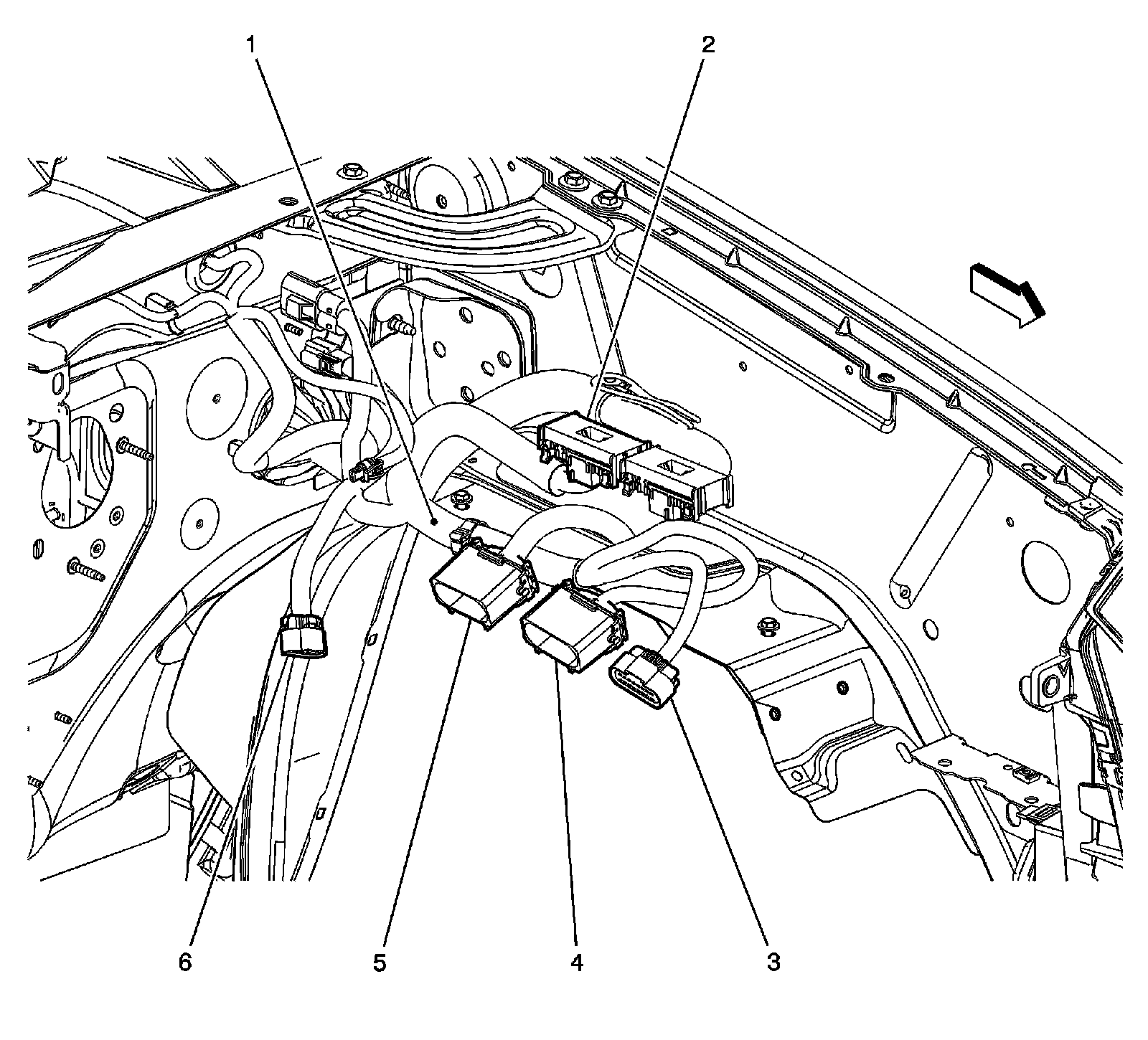 1
2
6
5
4
3