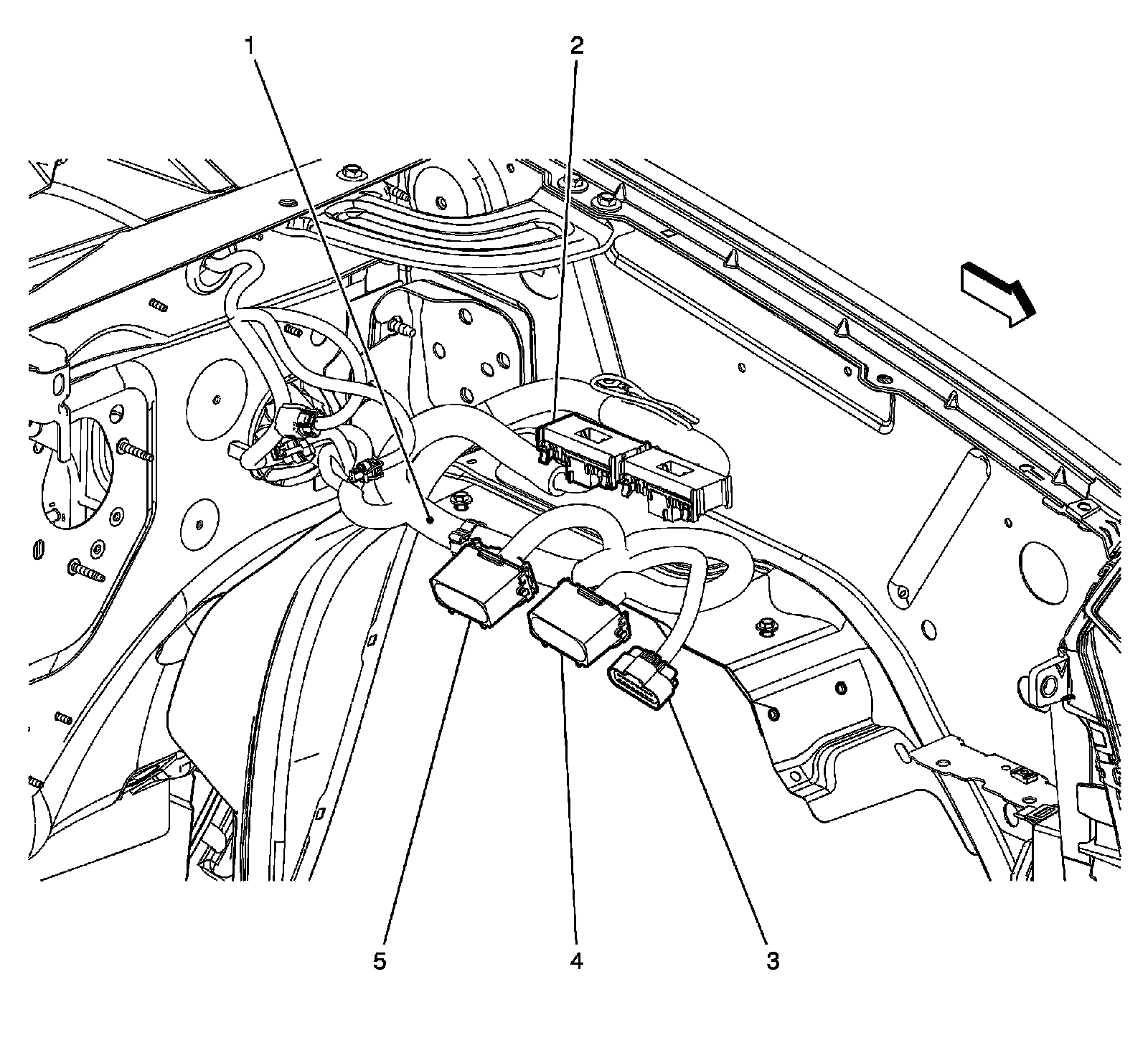 1
2
5
4
3