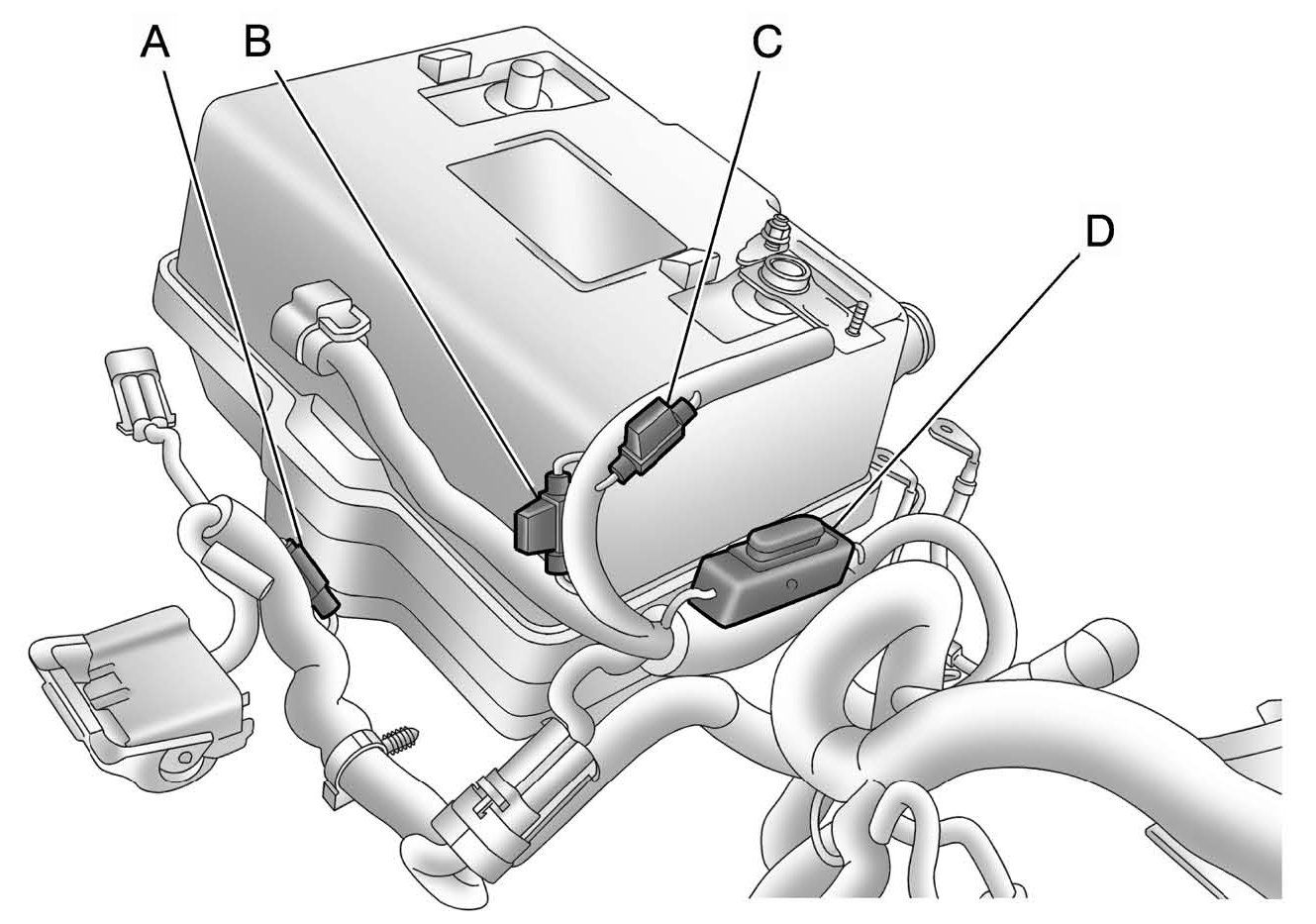 A
B
C
D