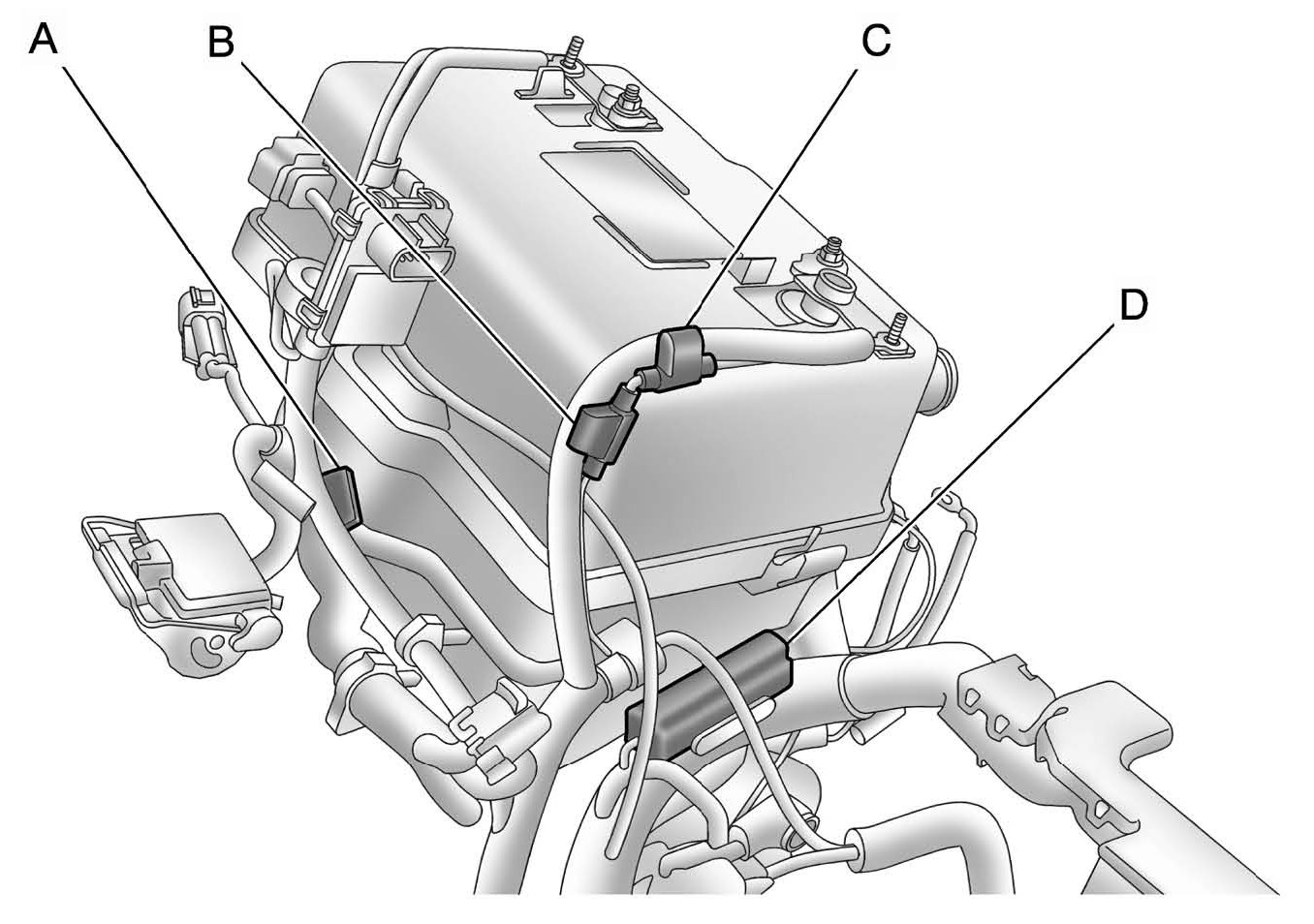 A
B
C
D