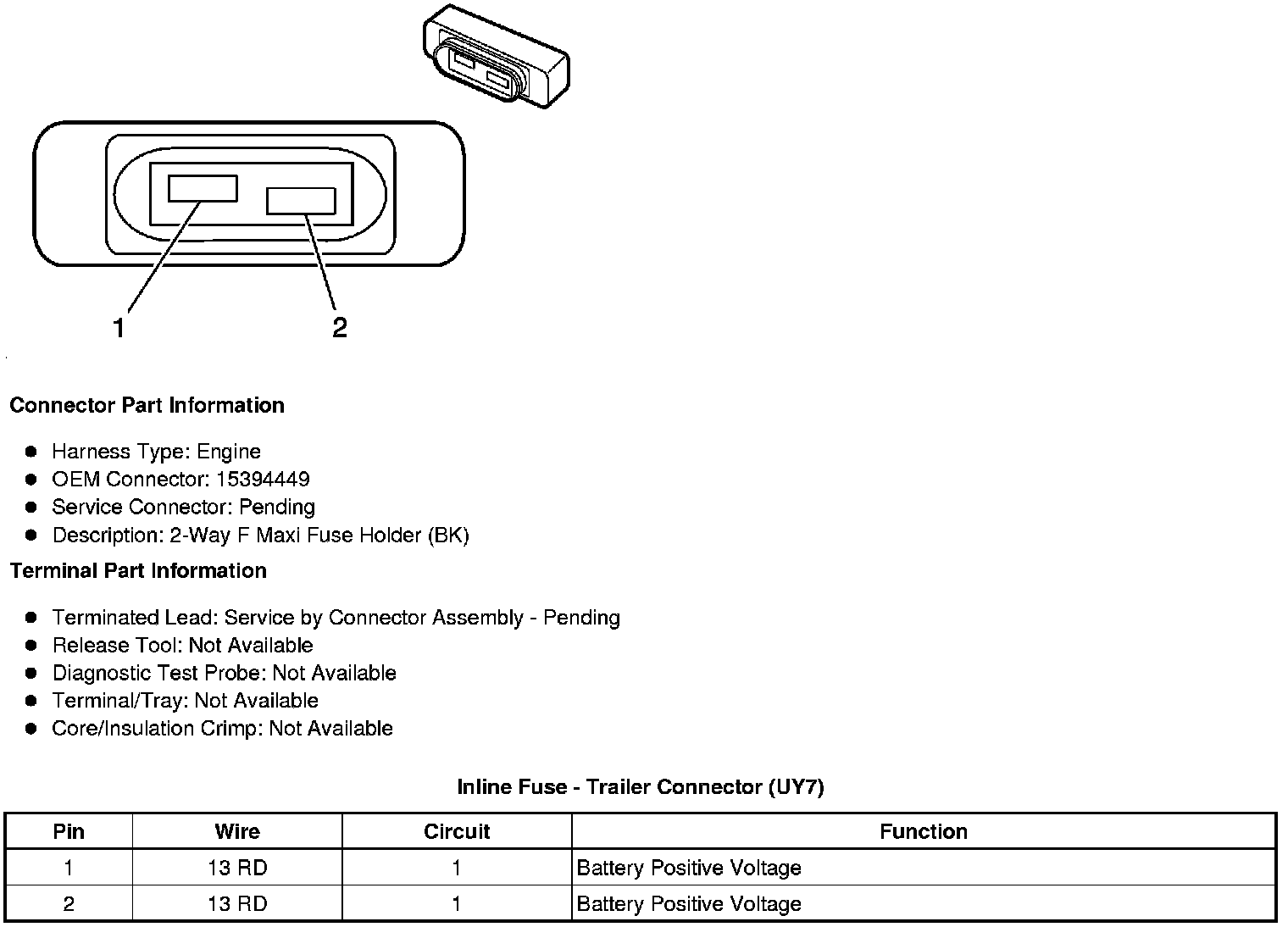 1
2

Connector Part Information

- Harness Type: Engine
- OEM Connector: 15394449
- Service Connector: Pending
- Description: 2-Way F Maxi Fuse Holder (BK)

Terminal Part Information

- Terminated Lead: Service by Connector Assembly - Pending
- Release Tool: Not Available
- Diagnostic Test Probe: Not Available
- Terminal/Tray: Not Available
- Core/Insulation Crimp: Not Available

Inline Fuse - Trailer Connector (UY7)

| Pin | Wire | Circuit | Function |
|---|---|---|---|
| 1 | 13 RD | 1 | Battery Positive Voltage |
| 2 | 13 RD | 1 | Battery Positive Voltage |